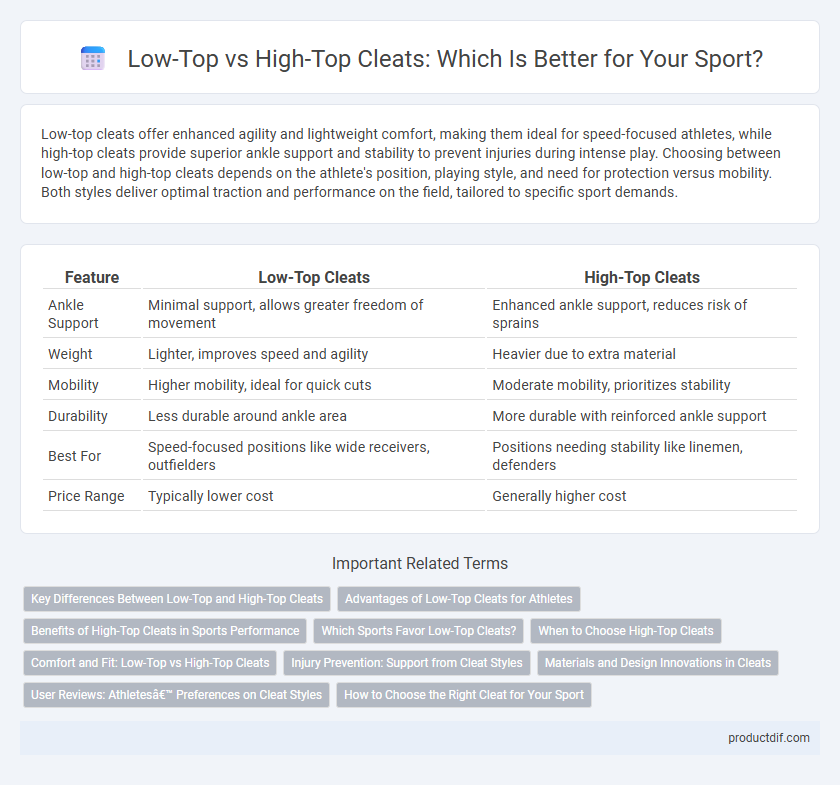 Low-Top vs High-Top Cleats: Which Is Better for Your Sport?

Low-top cleats offer enhanced agility and lightweight comfort, making them ideal for speed-focused athletes, while high-top cleats provide superior ankle support and stability to prevent injuries during intense play. Choosing between low-top and high-top cleats depends on the athlete's position, playing style, and need for protection versus mobility. Both styles deliver optimal traction and performance on the field, tailored to specific sport demands.

| Feature | Low-Top Cleats | High-Top Cleats |
|---|---|---|
| Ankle Support | Minimal support, allows greater freedom of movement | Enhanced ankle support, reduces risk of sprains |
| Weight | Lighter, improves speed and agility | Heavier due to extra material |
| Mobility | Higher mobility, ideal for quick cuts | Moderate mobility, prioritizes stability |
| Durability | Less durable around ankle area | More durable with reinforced ankle support |
| Best For | Speed-focused positions like wide receivers, outfielders | Positions needing stability like linemen, defenders |
| Price Range | Typically lower cost | Generally higher cost |

Important Related Terms

Key Differences Between Low-Top and High-Top Cleats
Advantages of Low-Top Cleats for Athletes
Benefits of High-Top Cleats in Sports Performance
Which Sports Favor Low-Top Cleats?
When to Choose High-Top Cleats
Comfort and Fit: Low-Top vs High-Top Cleats
Injury Prevention: Support from Cleat Styles
Materials and Design Innovations in Cleats
User Reviews: Athletesâ€™ Preferences on Cleat Styles
How to Choose the Right Cleat for Your Sport

productdif.com