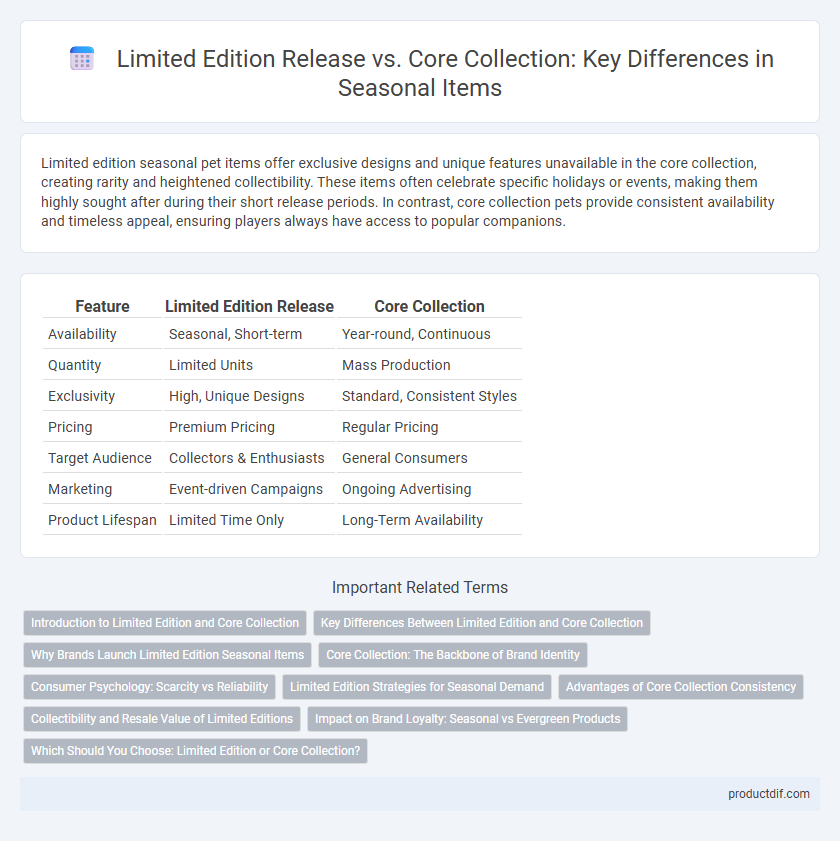 Limited Edition Release vs. Core Collection: Key Differences in Seasonal Items

Limited edition seasonal pet items offer exclusive designs and unique features unavailable in the core collection, creating rarity and heightened collectibility. These items often celebrate specific holidays or events, making them highly sought after during their short release periods. In contrast, core collection pets provide consistent availability and timeless appeal, ensuring players always have access to popular companions.

| Feature | Limited Edition Release | Core Collection |
|---|---|---|
| Availability | Seasonal, Short-term | Year-round, Continuous |
| Quantity | Limited Units | Mass Production |
| Exclusivity | High, Unique Designs | Standard, Consistent Styles |
| Pricing | Premium Pricing | Regular Pricing |
| Target Audience | Collectors & Enthusiasts | General Consumers |
| Marketing | Event-driven Campaigns | Ongoing Advertising |
| Product Lifespan | Limited Time Only | Long-Term Availability |

Important Related Terms

Introduction to Limited Edition and Core Collection
Key Differences Between Limited Edition and Core Collection
Why Brands Launch Limited Edition Seasonal Items
Core Collection: The Backbone of Brand Identity
Consumer Psychology: Scarcity vs Reliability
Limited Edition Strategies for Seasonal Demand
Advantages of Core Collection Consistency
Collectibility and Resale Value of Limited Editions
Impact on Brand Loyalty: Seasonal vs Evergreen Products
Which Should You Choose: Limited Edition or Core Collection?

productdif.com