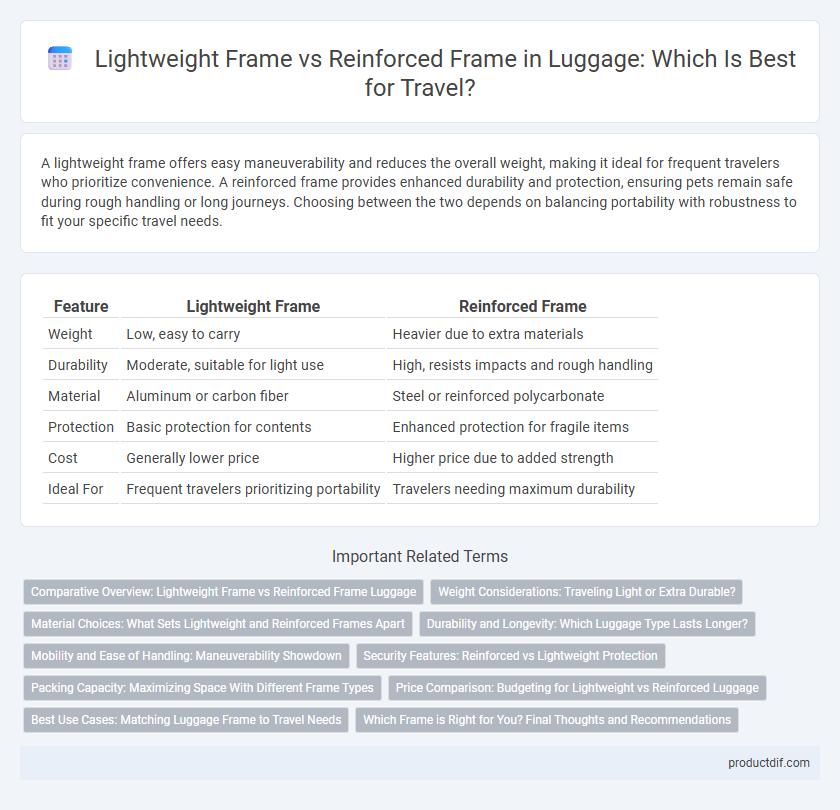 Lightweight Frame vs Reinforced Frame in Luggage: Which Is Best for Travel?

A lightweight frame offers easy maneuverability and reduces the overall weight, making it ideal for frequent travelers who prioritize convenience. A reinforced frame provides enhanced durability and protection, ensuring pets remain safe during rough handling or long journeys. Choosing between the two depends on balancing portability with robustness to fit your specific travel needs.

| Feature | Lightweight Frame | Reinforced Frame |
|---|---|---|
| Weight | Low, easy to carry | Heavier due to extra materials |
| Durability | Moderate, suitable for light use | High, resists impacts and rough handling |
| Material | Aluminum or carbon fiber | Steel or reinforced polycarbonate |
| Protection | Basic protection for contents | Enhanced protection for fragile items |
| Cost | Generally lower price | Higher price due to added strength |
| Ideal For | Frequent travelers prioritizing portability | Travelers needing maximum durability |

Important Related Terms

Comparative Overview: Lightweight Frame vs Reinforced Frame Luggage

Weight Considerations: Traveling Light or Extra Durable?

Material Choices: What Sets Lightweight and Reinforced Frames Apart

Durability and Longevity: Which Luggage Type Lasts Longer?

Mobility and Ease of Handling: Maneuverability Showdown

Security Features: Reinforced vs Lightweight Protection

Packing Capacity: Maximizing Space With Different Frame Types

Price Comparison: Budgeting for Lightweight vs Reinforced Luggage

Best Use Cases: Matching Luggage Frame to Travel Needs

Which Frame is Right for You? Final Thoughts and Recommendations

productdif.com