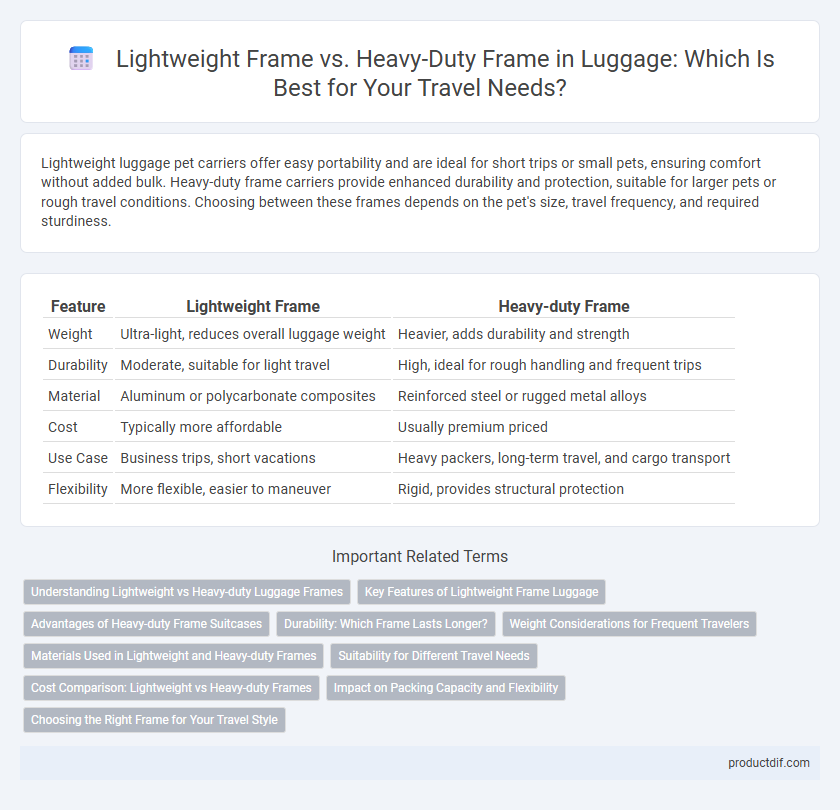 Lightweight Frame vs. Heavy-Duty Frame in Luggage: Which Is Best for Your Travel Needs?

Lightweight luggage pet carriers offer easy portability and are ideal for short trips or small pets, ensuring comfort without added bulk. Heavy-duty frame carriers provide enhanced durability and protection, suitable for larger pets or rough travel conditions. Choosing between these frames depends on the pet's size, travel frequency, and required sturdiness.

| Feature | Lightweight Frame | Heavy-duty Frame |
|---|---|---|
| Weight | Ultra-light, reduces overall luggage weight | Heavier, adds durability and strength |
| Durability | Moderate, suitable for light travel | High, ideal for rough handling and frequent trips |
| Material | Aluminum or polycarbonate composites | Reinforced steel or rugged metal alloys |
| Cost | Typically more affordable | Usually premium priced |
| Use Case | Business trips, short vacations | Heavy packers, long-term travel, and cargo transport |
| Flexibility | More flexible, easier to maneuver | Rigid, provides structural protection |

Important Related Terms

Understanding Lightweight vs Heavy-duty Luggage Frames
Key Features of Lightweight Frame Luggage
Advantages of Heavy-duty Frame Suitcases
Durability: Which Frame Lasts Longer?
Weight Considerations for Frequent Travelers
Materials Used in Lightweight and Heavy-duty Frames
Suitability for Different Travel Needs
Cost Comparison: Lightweight vs Heavy-duty Frames
Impact on Packing Capacity and Flexibility
Choosing the Right Frame for Your Travel Style

productdif.com