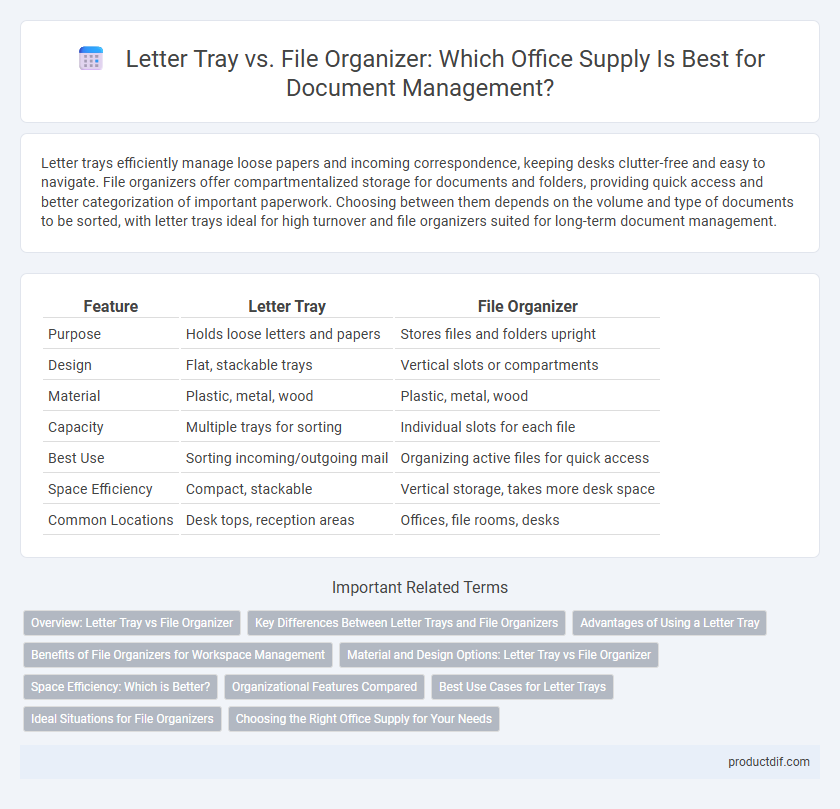 Letter Tray vs. File Organizer: Which Office Supply Is Best for Document Management?

Letter trays efficiently manage loose papers and incoming correspondence, keeping desks clutter-free and easy to navigate. File organizers offer compartmentalized storage for documents and folders, providing quick access and better categorization of important paperwork. Choosing between them depends on the volume and type of documents to be sorted, with letter trays ideal for high turnover and file organizers suited for long-term document management.

| Feature | Letter Tray | File Organizer |
|---|---|---|
| Purpose | Holds loose letters and papers | Stores files and folders upright |
| Design | Flat, stackable trays | Vertical slots or compartments |
| Material | Plastic, metal, wood | Plastic, metal, wood |
| Capacity | Multiple trays for sorting | Individual slots for each file |
| Best Use | Sorting incoming/outgoing mail | Organizing active files for quick access |
| Space Efficiency | Compact, stackable | Vertical storage, takes more desk space |
| Common Locations | Desk tops, reception areas | Offices, file rooms, desks |

Important Related Terms

Overview: Letter Tray vs File Organizer
Key Differences Between Letter Trays and File Organizers
Advantages of Using a Letter Tray
Benefits of File Organizers for Workspace Management
Material and Design Options: Letter Tray vs File Organizer
Space Efficiency: Which is Better?
Organizational Features Compared
Best Use Cases for Letter Trays
Ideal Situations for File Organizers
Choosing the Right Office Supply for Your Needs

productdif.com