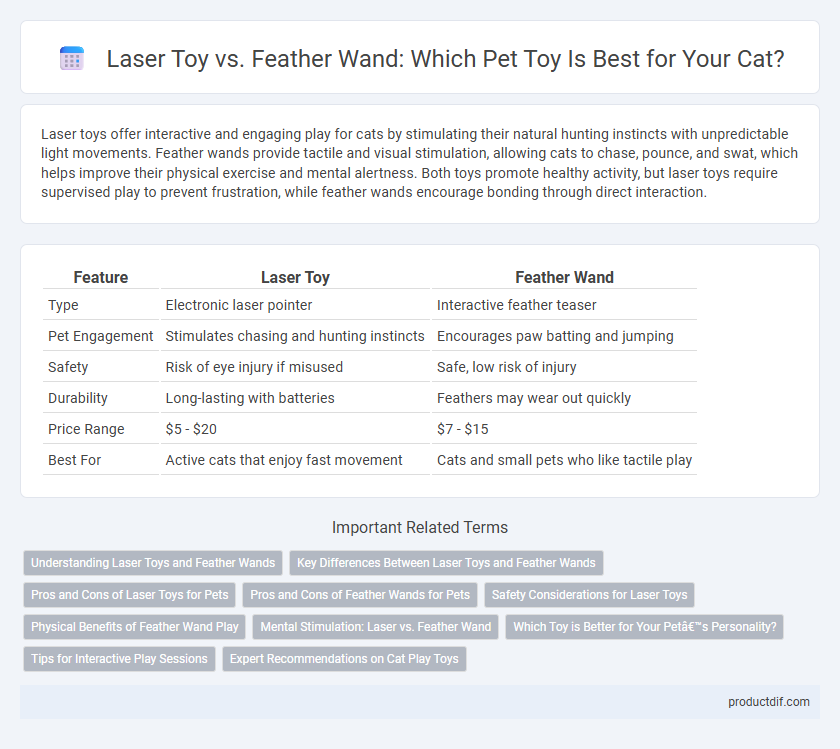 Laser Toy vs. Feather Wand: Which Pet Toy Is Best for Your Cat?

Laser toys offer interactive and engaging play for cats by stimulating their natural hunting instincts with unpredictable light movements. Feather wands provide tactile and visual stimulation, allowing cats to chase, pounce, and swat, which helps improve their physical exercise and mental alertness. Both toys promote healthy activity, but laser toys require supervised play to prevent frustration, while feather wands encourage bonding through direct interaction.

| Feature | Laser Toy | Feather Wand |
|---|---|---|
| Type | Electronic laser pointer | Interactive feather teaser |
| Pet Engagement | Stimulates chasing and hunting instincts | Encourages paw batting and jumping |
| Safety | Risk of eye injury if misused | Safe, low risk of injury |
| Durability | Long-lasting with batteries | Feathers may wear out quickly |
| Price Range | \$5 - \$20 | \$7 - \$15 |
| Best For | Active cats that enjoy fast movement | Cats and small pets who like tactile play |

Important Related Terms

Understanding Laser Toys and Feather Wands
Key Differences Between Laser Toys and Feather Wands
Pros and Cons of Laser Toys for Pets
Pros and Cons of Feather Wands for Pets
Safety Considerations for Laser Toys
Physical Benefits of Feather Wand Play
Mental Stimulation: Laser vs. Feather Wand
Which Toy is Better for Your Petâ€™s Personality?
Tips for Interactive Play Sessions
Expert Recommendations on Cat Play Toys

productdif.com