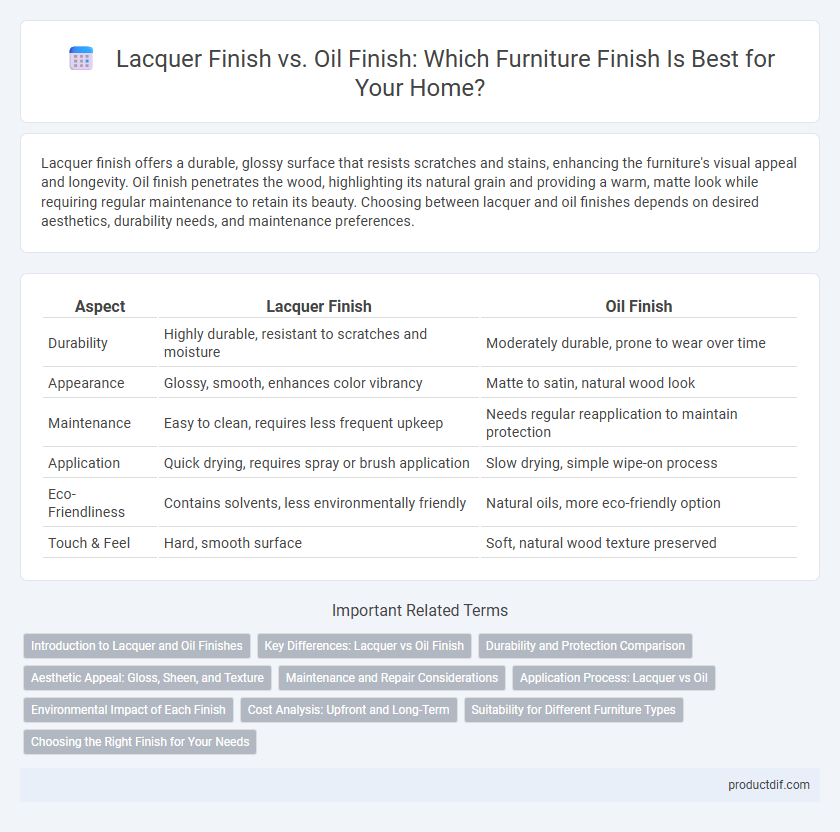 Lacquer Finish vs. Oil Finish: Which Furniture Finish Is Best for Your Home?

Lacquer finish offers a durable, glossy surface that resists scratches and stains, enhancing the furniture's visual appeal and longevity. Oil finish penetrates the wood, highlighting its natural grain and providing a warm, matte look while requiring regular maintenance to retain its beauty. Choosing between lacquer and oil finishes depends on desired aesthetics, durability needs, and maintenance preferences.

| Aspect | Lacquer Finish | Oil Finish |
|---|---|---|
| Durability | Highly durable, resistant to scratches and moisture | Moderately durable, prone to wear over time |
| Appearance | Glossy, smooth, enhances color vibrancy | Matte to satin, natural wood look |
| Maintenance | Easy to clean, requires less frequent upkeep | Needs regular reapplication to maintain protection |
| Application | Quick drying, requires spray or brush application | Slow drying, simple wipe-on process |
| Eco-Friendliness | Contains solvents, less environmentally friendly | Natural oils, more eco-friendly option |
| Touch & Feel | Hard, smooth surface | Soft, natural wood texture preserved |

Important Related Terms

Introduction to Lacquer and Oil Finishes
Key Differences: Lacquer vs Oil Finish
Durability and Protection Comparison
Aesthetic Appeal: Gloss, Sheen, and Texture
Maintenance and Repair Considerations
Application Process: Lacquer vs Oil
Environmental Impact of Each Finish
Cost Analysis: Upfront and Long-Term
Suitability for Different Furniture Types
Choosing the Right Finish for Your Needs

productdif.com