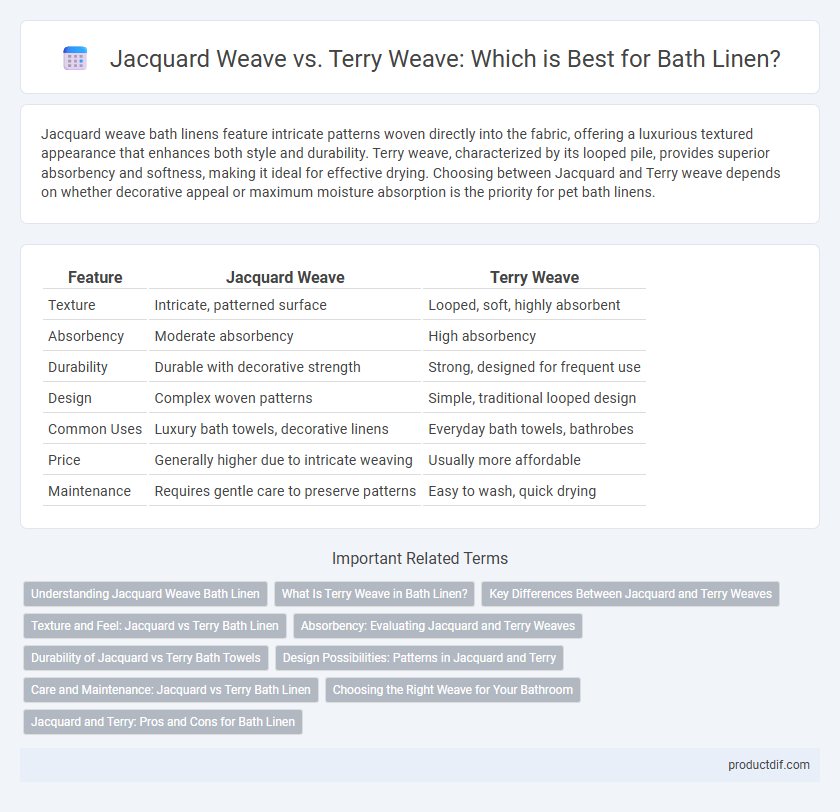 Jacquard Weave vs. Terry Weave: Which is Best for Bath Linen?

Jacquard weave bath linens feature intricate patterns woven directly into the fabric, offering a luxurious textured appearance that enhances both style and durability. Terry weave, characterized by its looped pile, provides superior absorbency and softness, making it ideal for effective drying. Choosing between Jacquard and Terry weave depends on whether decorative appeal or maximum moisture absorption is the priority for pet bath linens.

| Feature | Jacquard Weave | Terry Weave |
|---|---|---|
| Texture | Intricate, patterned surface | Looped, soft, highly absorbent |
| Absorbency | Moderate absorbency | High absorbency |
| Durability | Durable with decorative strength | Strong, designed for frequent use |
| Design | Complex woven patterns | Simple, traditional looped design |
| Common Uses | Luxury bath towels, decorative linens | Everyday bath towels, bathrobes |
| Price | Generally higher due to intricate weaving | Usually more affordable |
| Maintenance | Requires gentle care to preserve patterns | Easy to wash, quick drying |

Important Related Terms

Understanding Jacquard Weave Bath Linen
What Is Terry Weave in Bath Linen?
Key Differences Between Jacquard and Terry Weaves
Texture and Feel: Jacquard vs Terry Bath Linen
Absorbency: Evaluating Jacquard and Terry Weaves
Durability of Jacquard vs Terry Bath Towels
Design Possibilities: Patterns in Jacquard and Terry
Care and Maintenance: Jacquard vs Terry Bath Linen
Choosing the Right Weave for Your Bathroom
Jacquard and Terry: Pros and Cons for Bath Linen

productdif.com