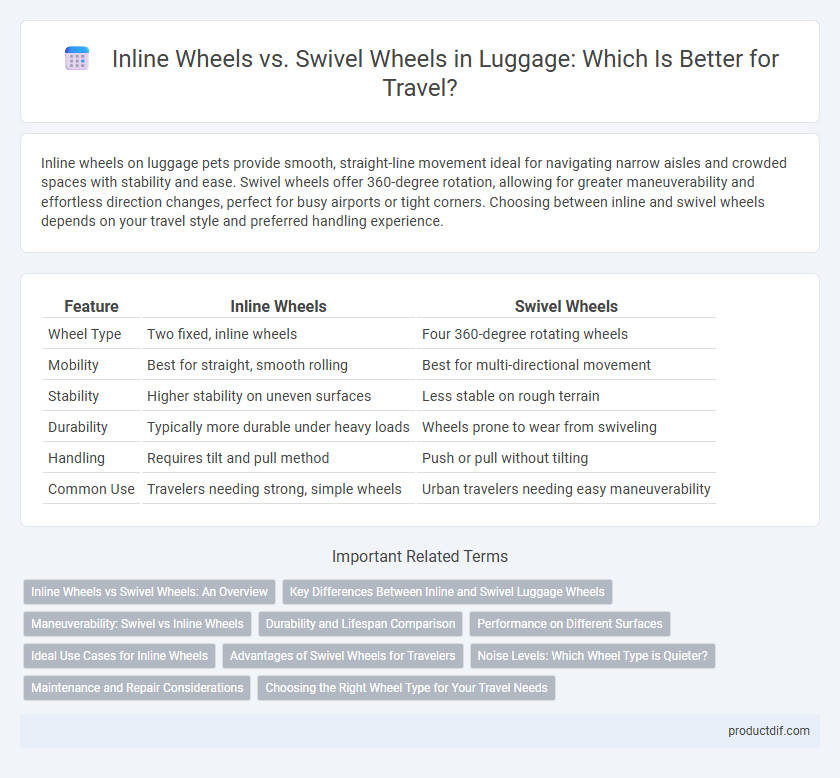 Inline Wheels vs. Swivel Wheels in Luggage: Which Is Better for Travel?

Inline wheels on luggage pets provide smooth, straight-line movement ideal for navigating narrow aisles and crowded spaces with stability and ease. Swivel wheels offer 360-degree rotation, allowing for greater maneuverability and effortless direction changes, perfect for busy airports or tight corners. Choosing between inline and swivel wheels depends on your travel style and preferred handling experience.

| Feature | Inline Wheels | Swivel Wheels |
|---|---|---|
| Wheel Type | Two fixed, inline wheels | Four 360-degree rotating wheels |
| Mobility | Best for straight, smooth rolling | Best for multi-directional movement |
| Stability | Higher stability on uneven surfaces | Less stable on rough terrain |
| Durability | Typically more durable under heavy loads | Wheels prone to wear from swiveling |
| Handling | Requires tilt and pull method | Push or pull without tilting |
| Common Use | Travelers needing strong, simple wheels | Urban travelers needing easy maneuverability |

Important Related Terms

Inline Wheels vs Swivel Wheels: An Overview
Key Differences Between Inline and Swivel Luggage Wheels
Maneuverability: Swivel vs Inline Wheels
Durability and Lifespan Comparison
Performance on Different Surfaces
Ideal Use Cases for Inline Wheels
Advantages of Swivel Wheels for Travelers
Noise Levels: Which Wheel Type is Quieter?
Maintenance and Repair Considerations
Choosing the Right Wheel Type for Your Travel Needs

productdif.com