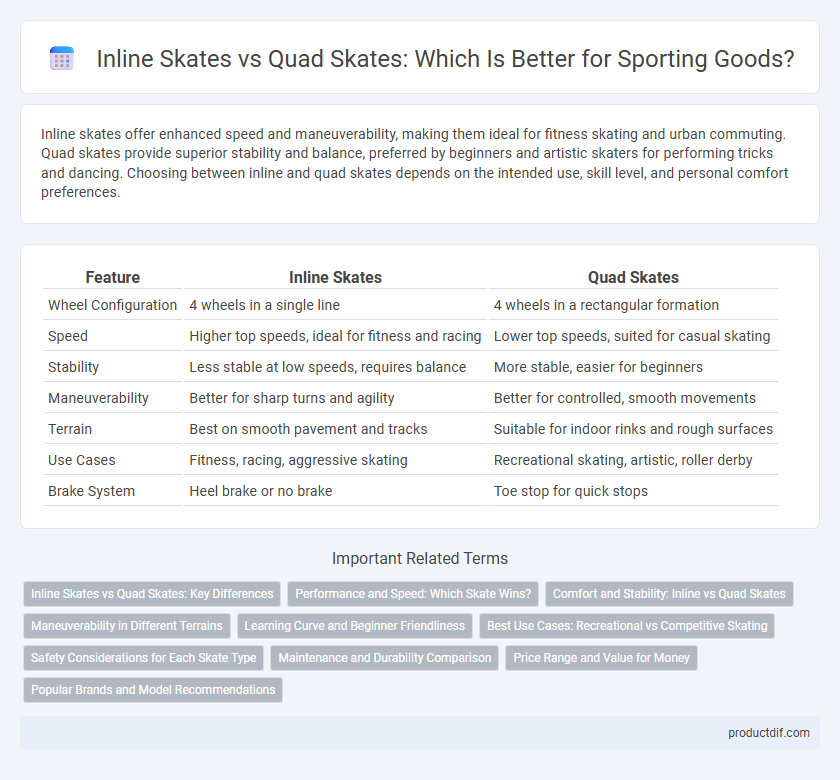 Inline Skates vs Quad Skates: Which Is Better for Sporting Goods?

Inline skates offer enhanced speed and maneuverability, making them ideal for fitness skating and urban commuting. Quad skates provide superior stability and balance, preferred by beginners and artistic skaters for performing tricks and dancing. Choosing between inline and quad skates depends on the intended use, skill level, and personal comfort preferences.

| Feature | Inline Skates | Quad Skates |
|---|---|---|
| Wheel Configuration | 4 wheels in a single line | 4 wheels in a rectangular formation |
| Speed | Higher top speeds, ideal for fitness and racing | Lower top speeds, suited for casual skating |
| Stability | Less stable at low speeds, requires balance | More stable, easier for beginners |
| Maneuverability | Better for sharp turns and agility | Better for controlled, smooth movements |
| Terrain | Best on smooth pavement and tracks | Suitable for indoor rinks and rough surfaces |
| Use Cases | Fitness, racing, aggressive skating | Recreational skating, artistic, roller derby |
| Brake System | Heel brake or no brake | Toe stop for quick stops |

Important Related Terms

Inline Skates vs Quad Skates: Key Differences
Performance and Speed: Which Skate Wins?
Comfort and Stability: Inline vs Quad Skates
Maneuverability in Different Terrains
Learning Curve and Beginner Friendliness
Best Use Cases: Recreational vs Competitive Skating
Safety Considerations for Each Skate Type
Maintenance and Durability Comparison
Price Range and Value for Money
Popular Brands and Model Recommendations

productdif.com