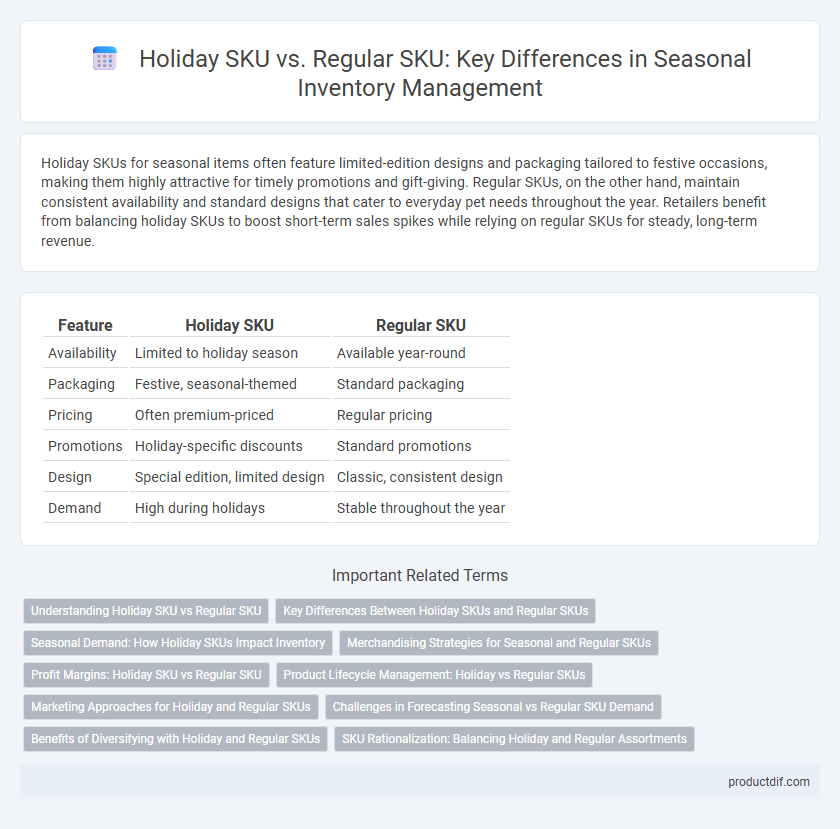 Holiday SKU vs. Regular SKU: Key Differences in Seasonal Inventory Management

Holiday SKUs for seasonal items often feature limited-edition designs and packaging tailored to festive occasions, making them highly attractive for timely promotions and gift-giving. Regular SKUs, on the other hand, maintain consistent availability and standard designs that cater to everyday pet needs throughout the year. Retailers benefit from balancing holiday SKUs to boost short-term sales spikes while relying on regular SKUs for steady, long-term revenue.

| Feature | Holiday SKU | Regular SKU |
|---|---|---|
| Availability | Limited to holiday season | Available year-round |
| Packaging | Festive, seasonal-themed | Standard packaging |
| Pricing | Often premium-priced | Regular pricing |
| Promotions | Holiday-specific discounts | Standard promotions |
| Design | Special edition, limited design | Classic, consistent design |
| Demand | High during holidays | Stable throughout the year |

Important Related Terms

Understanding Holiday SKU vs Regular SKU
Key Differences Between Holiday SKUs and Regular SKUs
Seasonal Demand: How Holiday SKUs Impact Inventory
Merchandising Strategies for Seasonal and Regular SKUs
Profit Margins: Holiday SKU vs Regular SKU
Product Lifecycle Management: Holiday vs Regular SKUs
Marketing Approaches for Holiday and Regular SKUs
Challenges in Forecasting Seasonal vs Regular SKU Demand
Benefits of Diversifying with Holiday and Regular SKUs
SKU Rationalization: Balancing Holiday and Regular Assortments

productdif.com