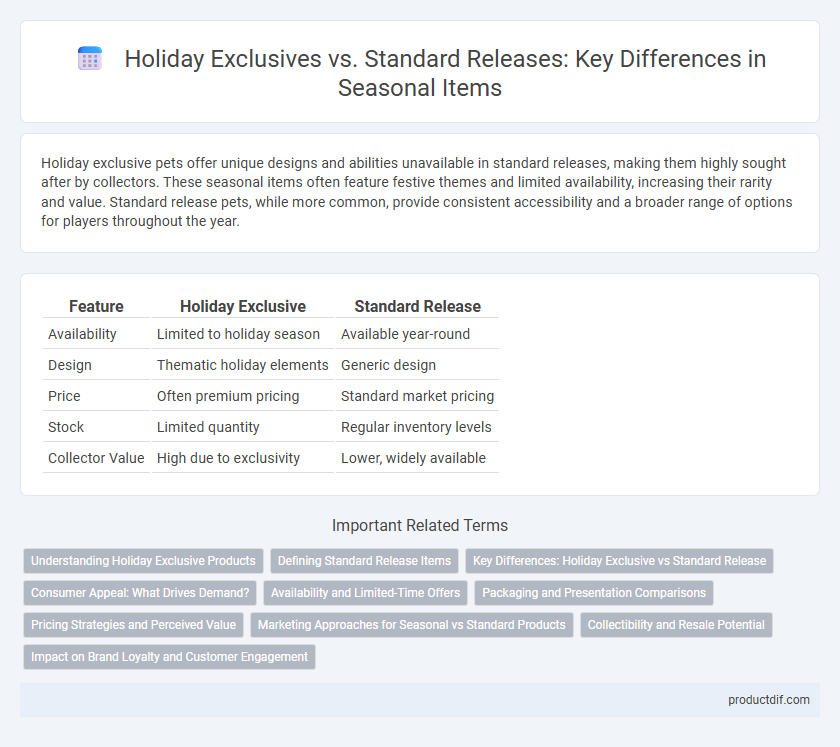 Holiday Exclusives vs. Standard Releases: Key Differences in Seasonal Items

Holiday exclusive pets offer unique designs and abilities unavailable in standard releases, making them highly sought after by collectors. These seasonal items often feature festive themes and limited availability, increasing their rarity and value. Standard release pets, while more common, provide consistent accessibility and a broader range of options for players throughout the year.

| Feature | Holiday Exclusive | Standard Release |
|---|---|---|
| Availability | Limited to holiday season | Available year-round |
| Design | Thematic holiday elements | Generic design |
| Price | Often premium pricing | Standard market pricing |
| Stock | Limited quantity | Regular inventory levels |
| Collector Value | High due to exclusivity | Lower, widely available |

Important Related Terms

Understanding Holiday Exclusive Products
Defining Standard Release Items
Key Differences: Holiday Exclusive vs Standard Release
Consumer Appeal: What Drives Demand?
Availability and Limited-Time Offers
Packaging and Presentation Comparisons
Pricing Strategies and Perceived Value
Marketing Approaches for Seasonal vs Standard Products
Collectibility and Resale Potential
Impact on Brand Loyalty and Customer Engagement

productdif.com