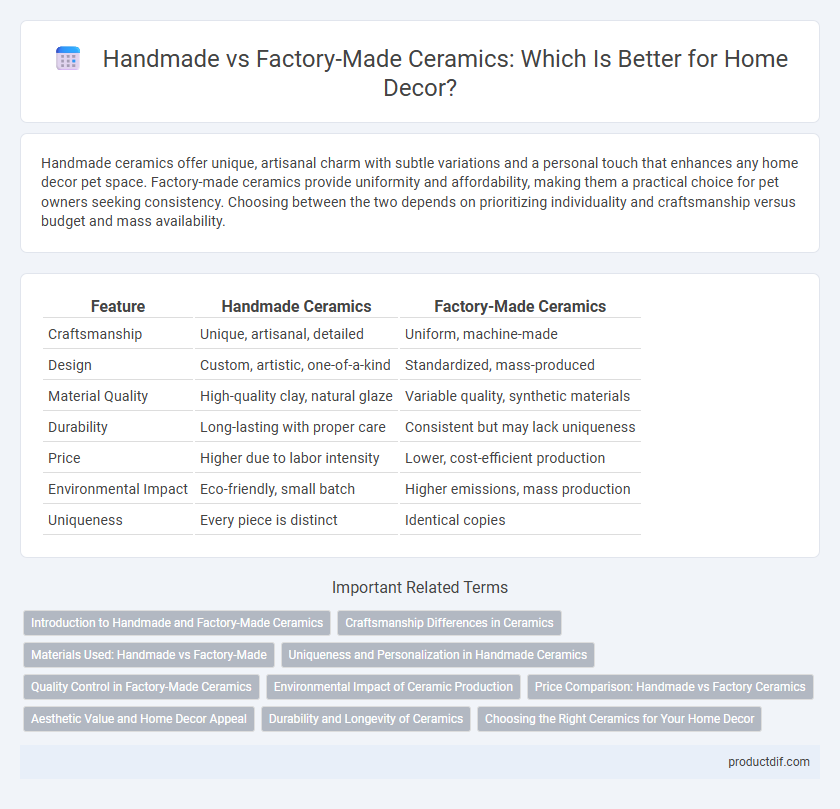 Handmade vs Factory-Made Ceramics: Which Is Better for Home Decor?

Handmade ceramics offer unique, artisanal charm with subtle variations and a personal touch that enhances any home decor pet space. Factory-made ceramics provide uniformity and affordability, making them a practical choice for pet owners seeking consistency. Choosing between the two depends on prioritizing individuality and craftsmanship versus budget and mass availability.

| Feature | Handmade Ceramics | Factory-Made Ceramics |
|---|---|---|
| Craftsmanship | Unique, artisanal, detailed | Uniform, machine-made |
| Design | Custom, artistic, one-of-a-kind | Standardized, mass-produced |
| Material Quality | High-quality clay, natural glaze | Variable quality, synthetic materials |
| Durability | Long-lasting with proper care | Consistent but may lack uniqueness |
| Price | Higher due to labor intensity | Lower, cost-efficient production |
| Environmental Impact | Eco-friendly, small batch | Higher emissions, mass production |
| Uniqueness | Every piece is distinct | Identical copies |

Important Related Terms

Introduction to Handmade and Factory-Made Ceramics
Craftsmanship Differences in Ceramics
Materials Used: Handmade vs Factory-Made
Uniqueness and Personalization in Handmade Ceramics
Quality Control in Factory-Made Ceramics
Environmental Impact of Ceramic Production
Price Comparison: Handmade vs Factory Ceramics
Aesthetic Value and Home Decor Appeal
Durability and Longevity of Ceramics
Choosing the Right Ceramics for Your Home Decor

productdif.com