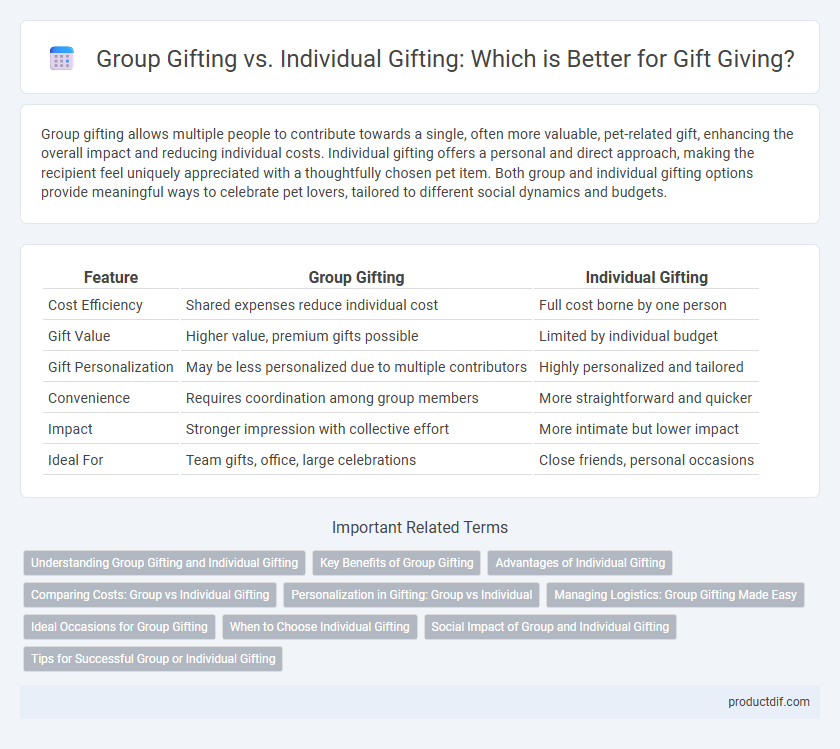 Group Gifting vs. Individual Gifting: Which is Better for Gift Giving?

Group gifting allows multiple people to contribute towards a single, often more valuable, pet-related gift, enhancing the overall impact and reducing individual costs. Individual gifting offers a personal and direct approach, making the recipient feel uniquely appreciated with a thoughtfully chosen pet item. Both group and individual gifting options provide meaningful ways to celebrate pet lovers, tailored to different social dynamics and budgets.

| Feature | Group Gifting | Individual Gifting |
|---|---|---|
| Cost Efficiency | Shared expenses reduce individual cost | Full cost borne by one person |
| Gift Value | Higher value, premium gifts possible | Limited by individual budget |
| Gift Personalization | May be less personalized due to multiple contributors | Highly personalized and tailored |
| Convenience | Requires coordination among group members | More straightforward and quicker |
| Impact | Stronger impression with collective effort | More intimate but lower impact |
| Ideal For | Team gifts, office, large celebrations | Close friends, personal occasions |

Important Related Terms

Understanding Group Gifting and Individual Gifting
Key Benefits of Group Gifting
Advantages of Individual Gifting
Comparing Costs: Group vs Individual Gifting
Personalization in Gifting: Group vs Individual
Managing Logistics: Group Gifting Made Easy
Ideal Occasions for Group Gifting
When to Choose Individual Gifting
Social Impact of Group and Individual Gifting
Tips for Successful Group or Individual Gifting

productdif.com