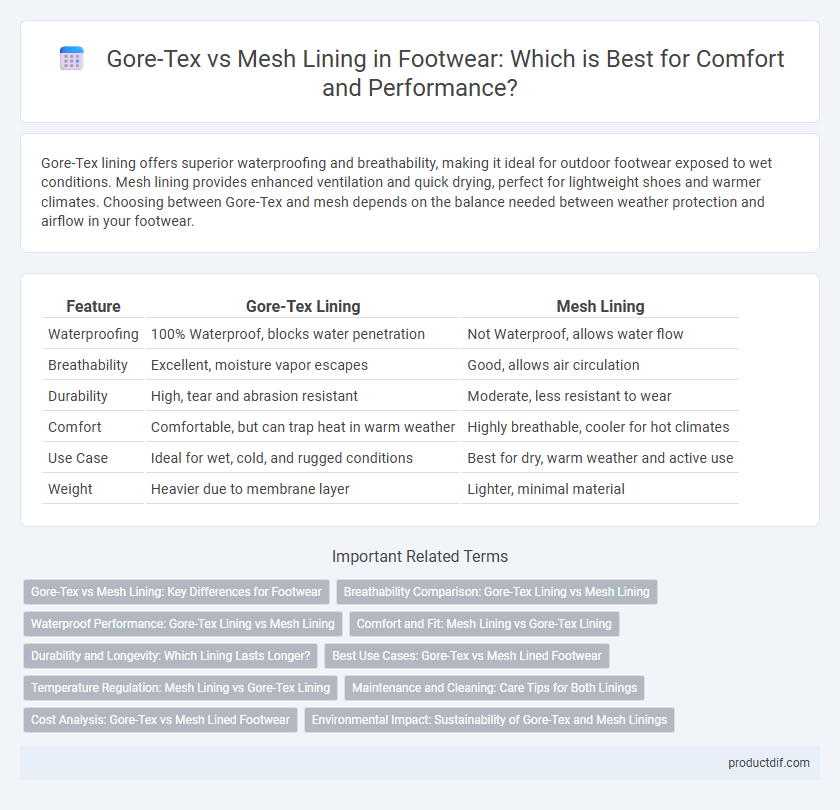 Gore-Tex vs Mesh Lining in Footwear: Which is Best for Comfort and Performance?

Gore-Tex lining offers superior waterproofing and breathability, making it ideal for outdoor footwear exposed to wet conditions. Mesh lining provides enhanced ventilation and quick drying, perfect for lightweight shoes and warmer climates. Choosing between Gore-Tex and mesh depends on the balance needed between weather protection and airflow in your footwear.

| Feature | Gore-Tex Lining | Mesh Lining |
|---|---|---|
| Waterproofing | 100% Waterproof, blocks water penetration | Not Waterproof, allows water flow |
| Breathability | Excellent, moisture vapor escapes | Good, allows air circulation |
| Durability | High, tear and abrasion resistant | Moderate, less resistant to wear |
| Comfort | Comfortable, but can trap heat in warm weather | Highly breathable, cooler for hot climates |
| Use Case | Ideal for wet, cold, and rugged conditions | Best for dry, warm weather and active use |
| Weight | Heavier due to membrane layer | Lighter, minimal material |

Important Related Terms

Gore-Tex vs Mesh Lining: Key Differences for Footwear
Breathability Comparison: Gore-Tex Lining vs Mesh Lining
Waterproof Performance: Gore-Tex Lining vs Mesh Lining
Comfort and Fit: Mesh Lining vs Gore-Tex Lining
Durability and Longevity: Which Lining Lasts Longer?
Best Use Cases: Gore-Tex vs Mesh Lined Footwear
Temperature Regulation: Mesh Lining vs Gore-Tex Lining
Maintenance and Cleaning: Care Tips for Both Linings
Cost Analysis: Gore-Tex vs Mesh Lined Footwear
Environmental Impact: Sustainability of Gore-Tex and Mesh Linings

productdif.com