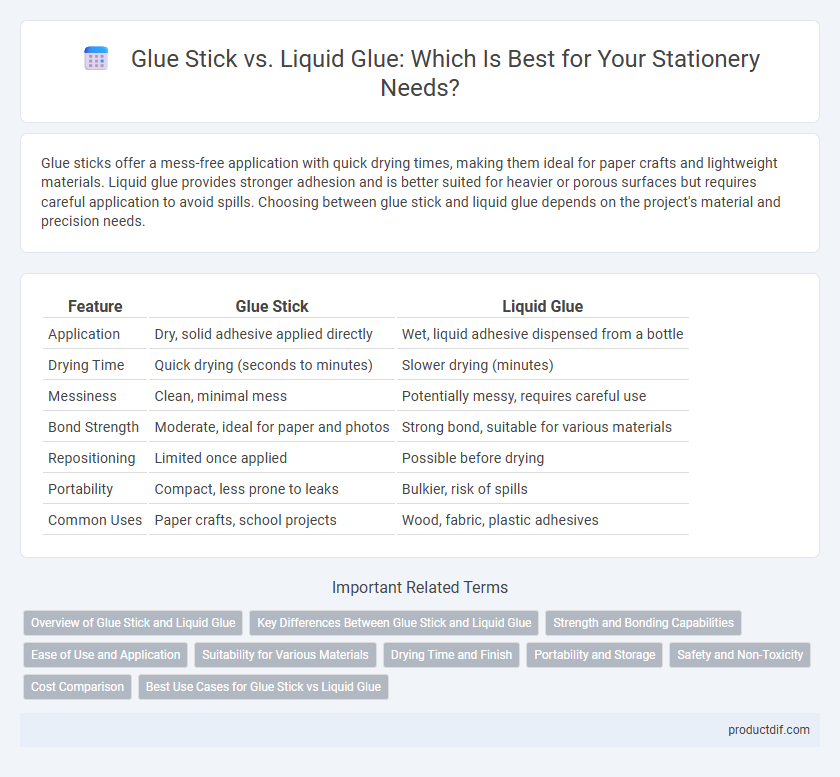 Glue Stick vs. Liquid Glue: Which Is Best for Your Stationery Needs?

Glue sticks offer a mess-free application with quick drying times, making them ideal for paper crafts and lightweight materials. Liquid glue provides stronger adhesion and is better suited for heavier or porous surfaces but requires careful application to avoid spills. Choosing between glue stick and liquid glue depends on the project's material and precision needs.

| Feature | Glue Stick | Liquid Glue |
|---|---|---|
| Application | Dry, solid adhesive applied directly | Wet, liquid adhesive dispensed from a bottle |
| Drying Time | Quick drying (seconds to minutes) | Slower drying (minutes) |
| Messiness | Clean, minimal mess | Potentially messy, requires careful use |
| Bond Strength | Moderate, ideal for paper and photos | Strong bond, suitable for various materials |
| Repositioning | Limited once applied | Possible before drying |
| Portability | Compact, less prone to leaks | Bulkier, risk of spills |
| Common Uses | Paper crafts, school projects | Wood, fabric, plastic adhesives |

Important Related Terms

Overview of Glue Stick and Liquid Glue
Key Differences Between Glue Stick and Liquid Glue
Strength and Bonding Capabilities
Ease of Use and Application
Suitability for Various Materials
Drying Time and Finish
Portability and Storage
Safety and Non-Toxicity
Cost Comparison
Best Use Cases for Glue Stick vs Liquid Glue

productdif.com