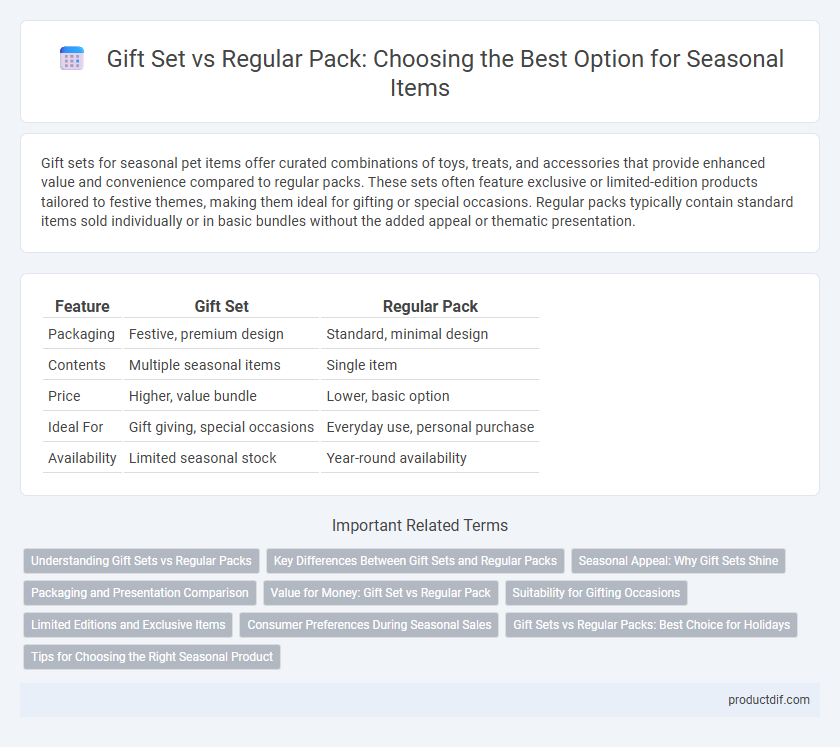 Gift Set vs Regular Pack: Choosing the Best Option for Seasonal Items

Gift sets for seasonal pet items offer curated combinations of toys, treats, and accessories that provide enhanced value and convenience compared to regular packs. These sets often feature exclusive or limited-edition products tailored to festive themes, making them ideal for gifting or special occasions. Regular packs typically contain standard items sold individually or in basic bundles without the added appeal or thematic presentation.

| Feature | Gift Set | Regular Pack |
|---|---|---|
| Packaging | Festive, premium design | Standard, minimal design |
| Contents | Multiple seasonal items | Single item |
| Price | Higher, value bundle | Lower, basic option |
| Ideal For | Gift giving, special occasions | Everyday use, personal purchase |
| Availability | Limited seasonal stock | Year-round availability |

Important Related Terms

Understanding Gift Sets vs Regular Packs
Key Differences Between Gift Sets and Regular Packs
Seasonal Appeal: Why Gift Sets Shine
Packaging and Presentation Comparison
Value for Money: Gift Set vs Regular Pack
Suitability for Gifting Occasions
Limited Editions and Exclusive Items
Consumer Preferences During Seasonal Sales
Gift Sets vs Regular Packs: Best Choice for Holidays
Tips for Choosing the Right Seasonal Product

productdif.com