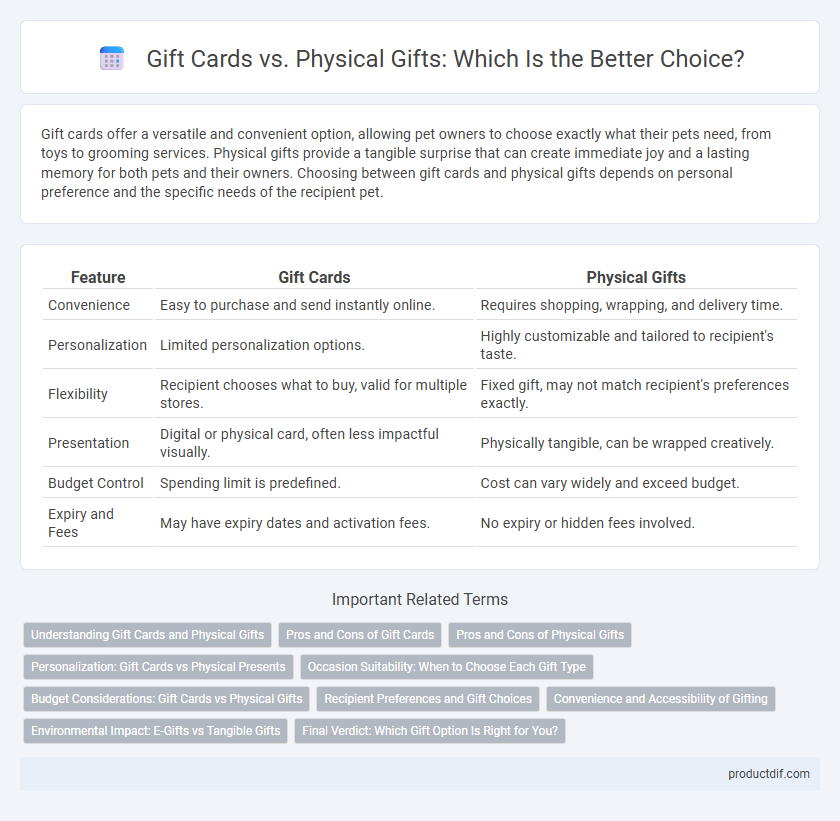 Gift Cards vs. Physical Gifts: Which Is the Better Choice?

Gift cards offer a versatile and convenient option, allowing pet owners to choose exactly what their pets need, from toys to grooming services. Physical gifts provide a tangible surprise that can create immediate joy and a lasting memory for both pets and their owners. Choosing between gift cards and physical gifts depends on personal preference and the specific needs of the recipient pet.

| Feature | Gift Cards | Physical Gifts |
|---|---|---|
| Convenience | Easy to purchase and send instantly online. | Requires shopping, wrapping, and delivery time. |
| Personalization | Limited personalization options. | Highly customizable and tailored to recipient's taste. |
| Flexibility | Recipient chooses what to buy, valid for multiple stores. | Fixed gift, may not match recipient's preferences exactly. |
| Presentation | Digital or physical card, often less impactful visually. | Physically tangible, can be wrapped creatively. |
| Budget Control | Spending limit is predefined. | Cost can vary widely and exceed budget. |
| Expiry and Fees | May have expiry dates and activation fees. | No expiry or hidden fees involved. |

Important Related Terms

Understanding Gift Cards and Physical Gifts
Pros and Cons of Gift Cards
Pros and Cons of Physical Gifts
Personalization: Gift Cards vs Physical Presents
Occasion Suitability: When to Choose Each Gift Type
Budget Considerations: Gift Cards vs Physical Gifts
Recipient Preferences and Gift Choices
Convenience and Accessibility of Gifting
Environmental Impact: E-Gifts vs Tangible Gifts
Final Verdict: Which Gift Option Is Right for You?

productdif.com