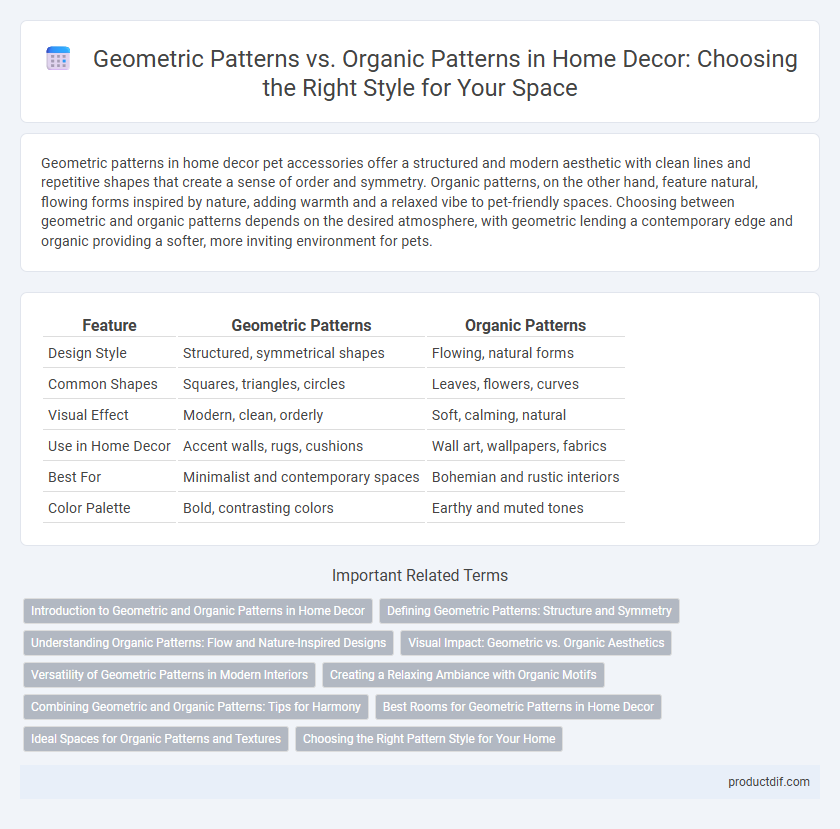 Geometric Patterns vs. Organic Patterns in Home Decor: Choosing the Right Style for Your Space

Geometric patterns in home decor pet accessories offer a structured and modern aesthetic with clean lines and repetitive shapes that create a sense of order and symmetry. Organic patterns, on the other hand, feature natural, flowing forms inspired by nature, adding warmth and a relaxed vibe to pet-friendly spaces. Choosing between geometric and organic patterns depends on the desired atmosphere, with geometric lending a contemporary edge and organic providing a softer, more inviting environment for pets.

| Feature | Geometric Patterns | Organic Patterns |
|---|---|---|
| Design Style | Structured, symmetrical shapes | Flowing, natural forms |
| Common Shapes | Squares, triangles, circles | Leaves, flowers, curves |
| Visual Effect | Modern, clean, orderly | Soft, calming, natural |
| Use in Home Decor | Accent walls, rugs, cushions | Wall art, wallpapers, fabrics |
| Best For | Minimalist and contemporary spaces | Bohemian and rustic interiors |
| Color Palette | Bold, contrasting colors | Earthy and muted tones |

Important Related Terms

Introduction to Geometric and Organic Patterns in Home Decor
Defining Geometric Patterns: Structure and Symmetry
Understanding Organic Patterns: Flow and Nature-Inspired Designs
Visual Impact: Geometric vs. Organic Aesthetics
Versatility of Geometric Patterns in Modern Interiors
Creating a Relaxing Ambiance with Organic Motifs
Combining Geometric and Organic Patterns: Tips for Harmony
Best Rooms for Geometric Patterns in Home Decor
Ideal Spaces for Organic Patterns and Textures
Choosing the Right Pattern Style for Your Home

productdif.com