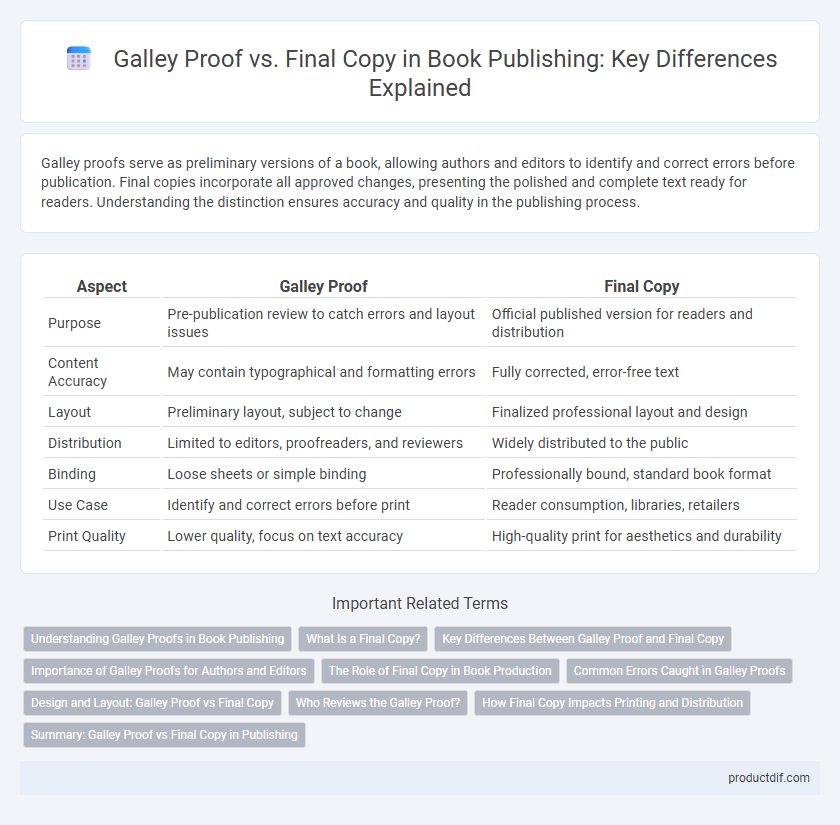 Galley Proof vs. Final Copy in Book Publishing: Key Differences Explained

Galley proofs serve as preliminary versions of a book, allowing authors and editors to identify and correct errors before publication. Final copies incorporate all approved changes, presenting the polished and complete text ready for readers. Understanding the distinction ensures accuracy and quality in the publishing process.

| Aspect | Galley Proof | Final Copy |
|---|---|---|
| Purpose | Pre-publication review to catch errors and layout issues | Official published version for readers and distribution |
| Content Accuracy | May contain typographical and formatting errors | Fully corrected, error-free text |
| Layout | Preliminary layout, subject to change | Finalized professional layout and design |
| Distribution | Limited to editors, proofreaders, and reviewers | Widely distributed to the public |
| Binding | Loose sheets or simple binding | Professionally bound, standard book format |
| Use Case | Identify and correct errors before print | Reader consumption, libraries, retailers |
| Print Quality | Lower quality, focus on text accuracy | High-quality print for aesthetics and durability |

Important Related Terms

Understanding Galley Proofs in Book Publishing
What Is a Final Copy?
Key Differences Between Galley Proof and Final Copy
Importance of Galley Proofs for Authors and Editors
The Role of Final Copy in Book Production
Common Errors Caught in Galley Proofs
Design and Layout: Galley Proof vs Final Copy
Who Reviews the Galley Proof?
How Final Copy Impacts Printing and Distribution
Summary: Galley Proof vs Final Copy in Publishing

productdif.com