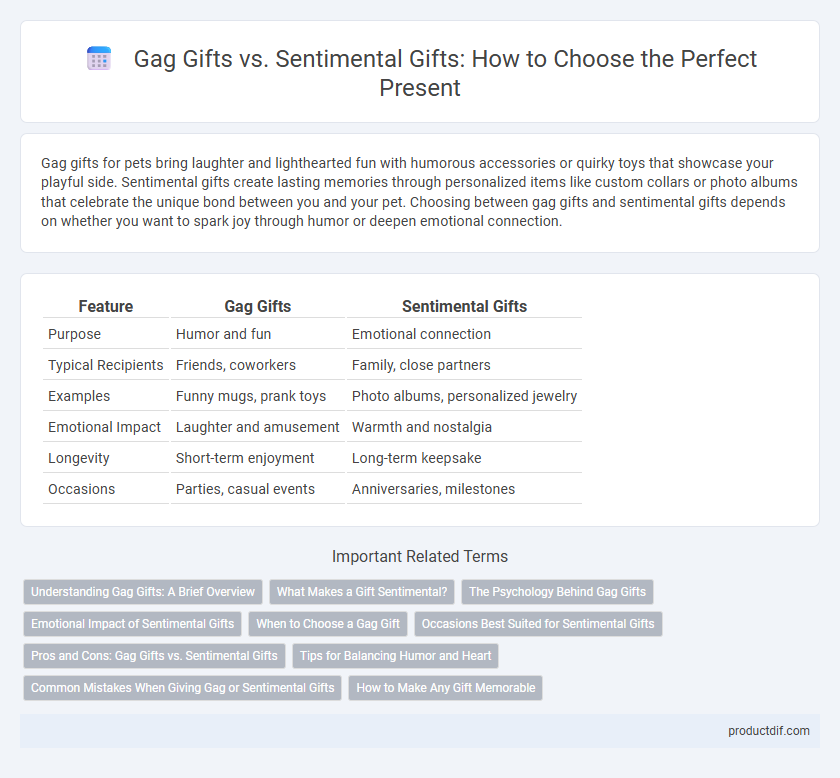 Gag Gifts vs. Sentimental Gifts: How to Choose the Perfect Present

Gag gifts for pets bring laughter and lighthearted fun with humorous accessories or quirky toys that showcase your playful side. Sentimental gifts create lasting memories through personalized items like custom collars or photo albums that celebrate the unique bond between you and your pet. Choosing between gag gifts and sentimental gifts depends on whether you want to spark joy through humor or deepen emotional connection.

| Feature | Gag Gifts | Sentimental Gifts |
|---|---|---|
| Purpose | Humor and fun | Emotional connection |
| Typical Recipients | Friends, coworkers | Family, close partners |
| Examples | Funny mugs, prank toys | Photo albums, personalized jewelry |
| Emotional Impact | Laughter and amusement | Warmth and nostalgia |
| Longevity | Short-term enjoyment | Long-term keepsake |
| Occasions | Parties, casual events | Anniversaries, milestones |

Important Related Terms

Understanding Gag Gifts: A Brief Overview
What Makes a Gift Sentimental?
The Psychology Behind Gag Gifts
Emotional Impact of Sentimental Gifts
When to Choose a Gag Gift
Occasions Best Suited for Sentimental Gifts
Pros and Cons: Gag Gifts vs. Sentimental Gifts
Tips for Balancing Humor and Heart
Common Mistakes When Giving Gag or Sentimental Gifts
How to Make Any Gift Memorable

productdif.com