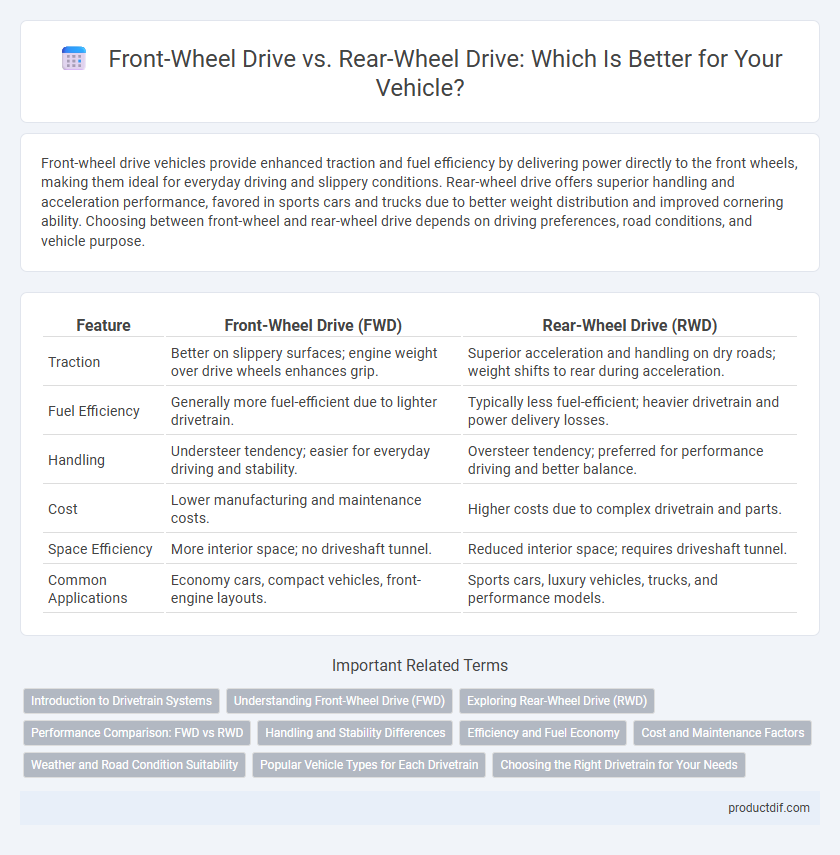 Front-Wheel Drive vs. Rear-Wheel Drive: Which Is Better for Your Vehicle?

Front-wheel drive vehicles provide enhanced traction and fuel efficiency by delivering power directly to the front wheels, making them ideal for everyday driving and slippery conditions. Rear-wheel drive offers superior handling and acceleration performance, favored in sports cars and trucks due to better weight distribution and improved cornering ability. Choosing between front-wheel and rear-wheel drive depends on driving preferences, road conditions, and vehicle purpose.

| Feature | Front-Wheel Drive (FWD) | Rear-Wheel Drive (RWD) |
|---|---|---|
| Traction | Better on slippery surfaces; engine weight over drive wheels enhances grip. | Superior acceleration and handling on dry roads; weight shifts to rear during acceleration. |
| Fuel Efficiency | Generally more fuel-efficient due to lighter drivetrain. | Typically less fuel-efficient; heavier drivetrain and power delivery losses. |
| Handling | Understeer tendency; easier for everyday driving and stability. | Oversteer tendency; preferred for performance driving and better balance. |
| Cost | Lower manufacturing and maintenance costs. | Higher costs due to complex drivetrain and parts. |
| Space Efficiency | More interior space; no driveshaft tunnel. | Reduced interior space; requires driveshaft tunnel. |
| Common Applications | Economy cars, compact vehicles, front-engine layouts. | Sports cars, luxury vehicles, trucks, and performance models. |

Important Related Terms

Introduction to Drivetrain Systems
Understanding Front-Wheel Drive (FWD)
Exploring Rear-Wheel Drive (RWD)
Performance Comparison: FWD vs RWD
Handling and Stability Differences
Efficiency and Fuel Economy
Cost and Maintenance Factors
Weather and Road Condition Suitability
Popular Vehicle Types for Each Drivetrain
Choosing the Right Drivetrain for Your Needs

productdif.com