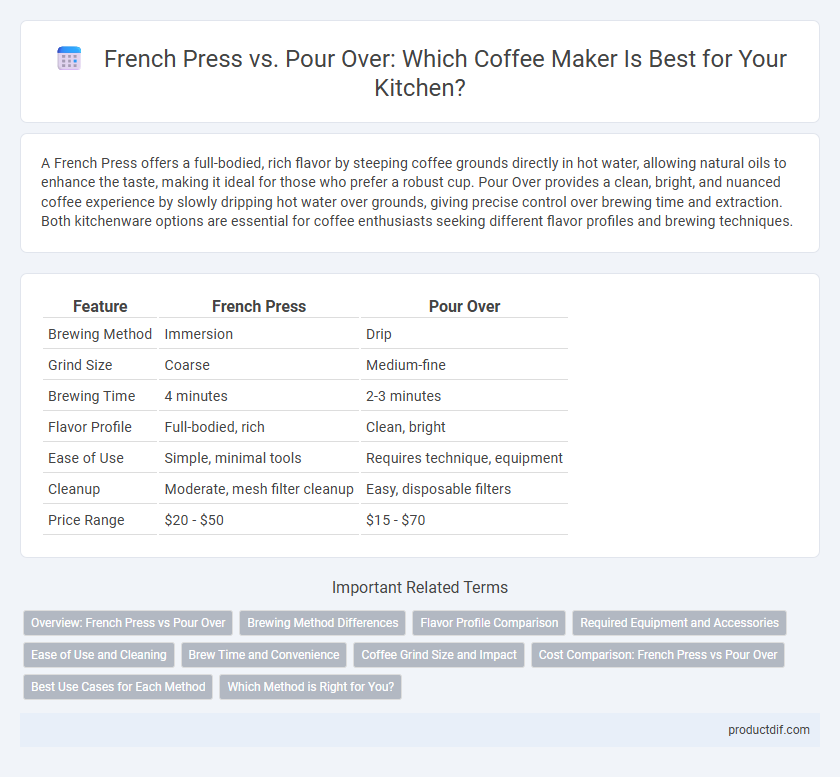 French Press vs. Pour Over: Which Coffee Maker Is Best for Your Kitchen?

A French Press offers a full-bodied, rich flavor by steeping coffee grounds directly in hot water, allowing natural oils to enhance the taste, making it ideal for those who prefer a robust cup. Pour Over provides a clean, bright, and nuanced coffee experience by slowly dripping hot water over grounds, giving precise control over brewing time and extraction. Both kitchenware options are essential for coffee enthusiasts seeking different flavor profiles and brewing techniques.

| Feature | French Press | Pour Over |
|---|---|---|
| Brewing Method | Immersion | Drip |
| Grind Size | Coarse | Medium-fine |
| Brewing Time | 4 minutes | 2-3 minutes |
| Flavor Profile | Full-bodied, rich | Clean, bright |
| Ease of Use | Simple, minimal tools | Requires technique, equipment |
| Cleanup | Moderate, mesh filter cleanup | Easy, disposable filters |
| Price Range | \$20 - \$50 | \$15 - \$70 |

Important Related Terms

Overview: French Press vs Pour Over
Brewing Method Differences
Flavor Profile Comparison
Required Equipment and Accessories
Ease of Use and Cleaning
Brew Time and Convenience
Coffee Grind Size and Impact
Cost Comparison: French Press vs Pour Over
Best Use Cases for Each Method
Which Method is Right for You?

productdif.com