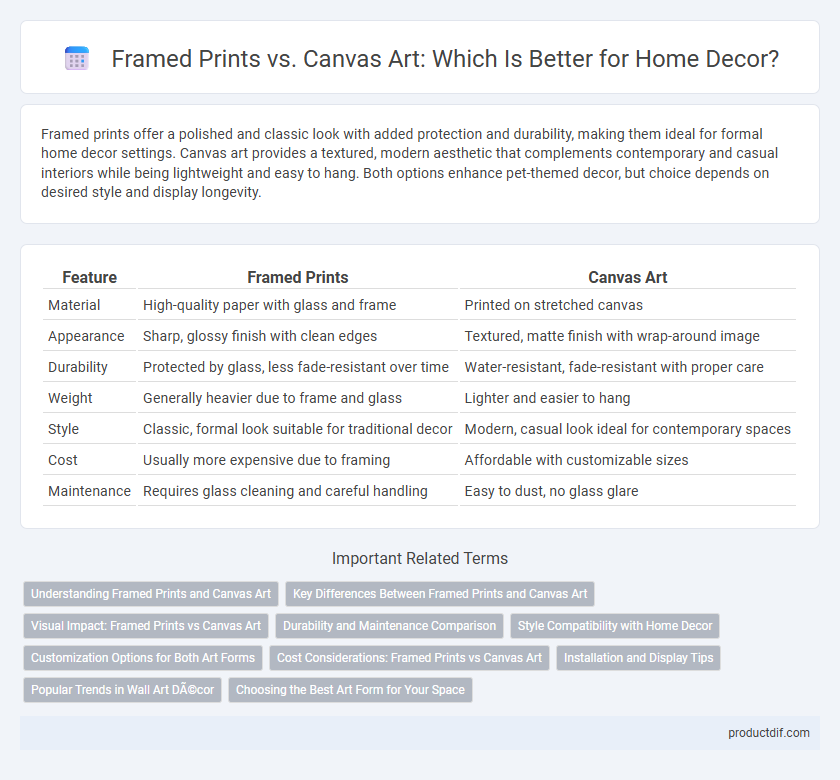 Framed Prints vs. Canvas Art: Which Is Better for Home Decor?

Framed prints offer a polished and classic look with added protection and durability, making them ideal for formal home decor settings. Canvas art provides a textured, modern aesthetic that complements contemporary and casual interiors while being lightweight and easy to hang. Both options enhance pet-themed decor, but choice depends on desired style and display longevity.

| Feature | Framed Prints | Canvas Art |
|---|---|---|
| Material | High-quality paper with glass and frame | Printed on stretched canvas |
| Appearance | Sharp, glossy finish with clean edges | Textured, matte finish with wrap-around image |
| Durability | Protected by glass, less fade-resistant over time | Water-resistant, fade-resistant with proper care |
| Weight | Generally heavier due to frame and glass | Lighter and easier to hang |
| Style | Classic, formal look suitable for traditional decor | Modern, casual look ideal for contemporary spaces |
| Cost | Usually more expensive due to framing | Affordable with customizable sizes |
| Maintenance | Requires glass cleaning and careful handling | Easy to dust, no glass glare |

Important Related Terms

Understanding Framed Prints and Canvas Art
Key Differences Between Framed Prints and Canvas Art
Visual Impact: Framed Prints vs Canvas Art
Durability and Maintenance Comparison
Style Compatibility with Home Decor
Customization Options for Both Art Forms
Cost Considerations: Framed Prints vs Canvas Art
Installation and Display Tips
Popular Trends in Wall Art DÃ©cor
Choosing the Best Art Form for Your Space

productdif.com