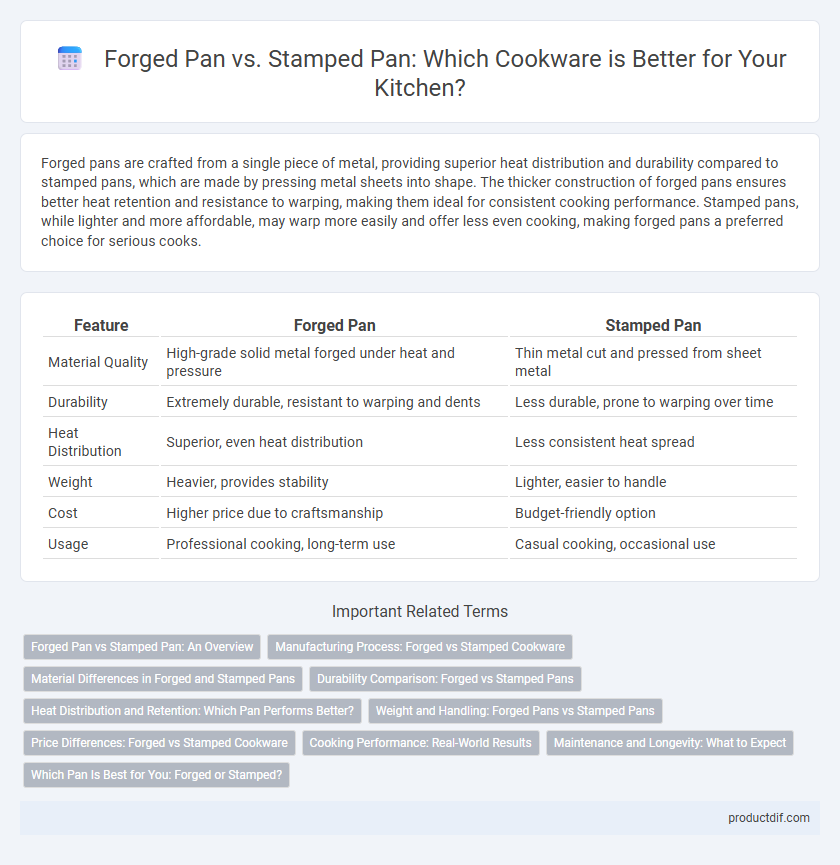 Forged Pan vs. Stamped Pan: Which Cookware is Better for Your Kitchen?

Forged pans are crafted from a single piece of metal, providing superior heat distribution and durability compared to stamped pans, which are made by pressing metal sheets into shape. The thicker construction of forged pans ensures better heat retention and resistance to warping, making them ideal for consistent cooking performance. Stamped pans, while lighter and more affordable, may warp more easily and offer less even cooking, making forged pans a preferred choice for serious cooks.

| Feature | Forged Pan | Stamped Pan |
|---|---|---|
| Material Quality | High-grade solid metal forged under heat and pressure | Thin metal cut and pressed from sheet metal |
| Durability | Extremely durable, resistant to warping and dents | Less durable, prone to warping over time |
| Heat Distribution | Superior, even heat distribution | Less consistent heat spread |
| Weight | Heavier, provides stability | Lighter, easier to handle |
| Cost | Higher price due to craftsmanship | Budget-friendly option |
| Usage | Professional cooking, long-term use | Casual cooking, occasional use |

Important Related Terms

Forged Pan vs Stamped Pan: An Overview
Manufacturing Process: Forged vs Stamped Cookware
Material Differences in Forged and Stamped Pans
Durability Comparison: Forged vs Stamped Pans
Heat Distribution and Retention: Which Pan Performs Better?
Weight and Handling: Forged Pans vs Stamped Pans
Price Differences: Forged vs Stamped Cookware
Cooking Performance: Real-World Results
Maintenance and Longevity: What to Expect
Which Pan Is Best for You: Forged or Stamped?

productdif.com