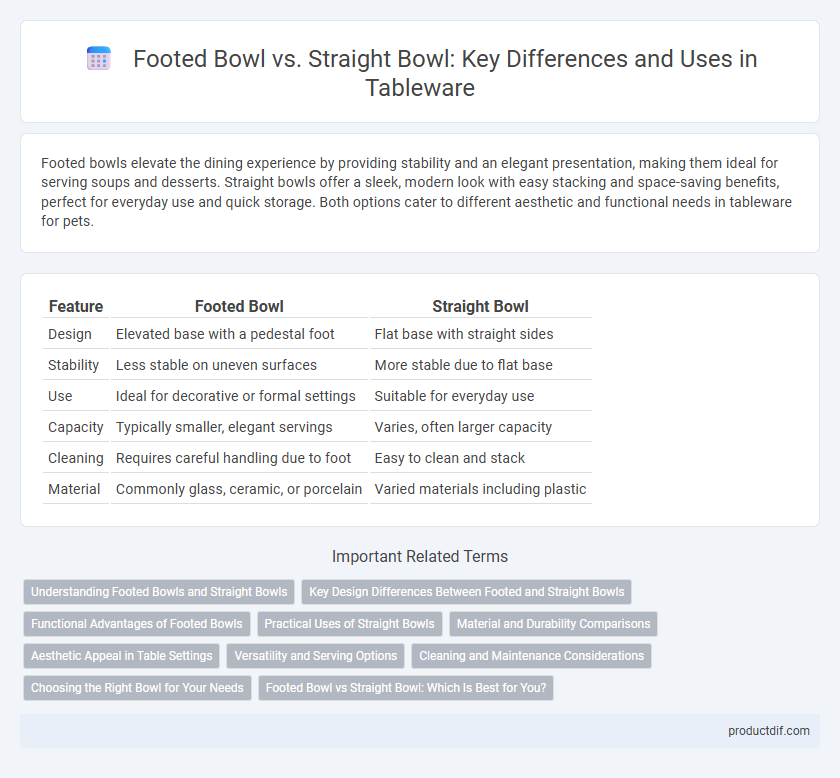 Footed Bowl vs. Straight Bowl: Key Differences and Uses in Tableware

Footed bowls elevate the dining experience by providing stability and an elegant presentation, making them ideal for serving soups and desserts. Straight bowls offer a sleek, modern look with easy stacking and space-saving benefits, perfect for everyday use and quick storage. Both options cater to different aesthetic and functional needs in tableware for pets.

| Feature | Footed Bowl | Straight Bowl |
|---|---|---|
| Design | Elevated base with a pedestal foot | Flat base with straight sides |
| Stability | Less stable on uneven surfaces | More stable due to flat base |
| Use | Ideal for decorative or formal settings | Suitable for everyday use |
| Capacity | Typically smaller, elegant servings | Varies, often larger capacity |
| Cleaning | Requires careful handling due to foot | Easy to clean and stack |
| Material | Commonly glass, ceramic, or porcelain | Varied materials including plastic |

Important Related Terms

Understanding Footed Bowls and Straight Bowls
Key Design Differences Between Footed and Straight Bowls
Functional Advantages of Footed Bowls
Practical Uses of Straight Bowls
Material and Durability Comparisons
Aesthetic Appeal in Table Settings
Versatility and Serving Options
Cleaning and Maintenance Considerations
Choosing the Right Bowl for Your Needs
Footed Bowl vs Straight Bowl: Which Is Best for You?

productdif.com