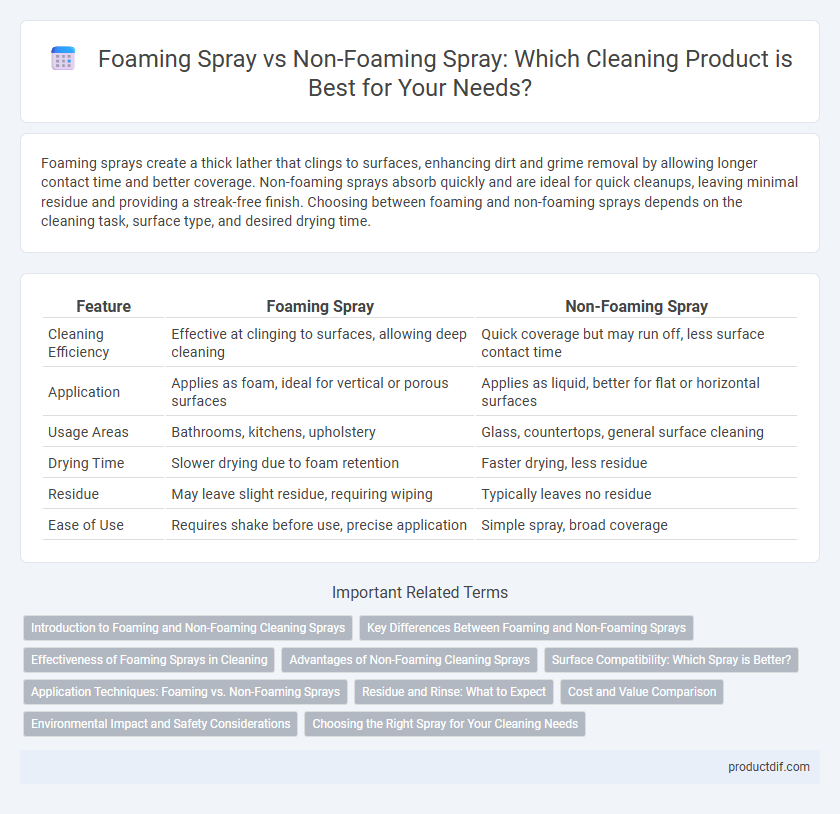 Foaming Spray vs Non-Foaming Spray: Which Cleaning Product is Best for Your Needs?

Foaming sprays create a thick lather that clings to surfaces, enhancing dirt and grime removal by allowing longer contact time and better coverage. Non-foaming sprays absorb quickly and are ideal for quick cleanups, leaving minimal residue and providing a streak-free finish. Choosing between foaming and non-foaming sprays depends on the cleaning task, surface type, and desired drying time.

| Feature | Foaming Spray | Non-Foaming Spray |
|---|---|---|
| Cleaning Efficiency | Effective at clinging to surfaces, allowing deep cleaning | Quick coverage but may run off, less surface contact time |
| Application | Applies as foam, ideal for vertical or porous surfaces | Applies as liquid, better for flat or horizontal surfaces |
| Usage Areas | Bathrooms, kitchens, upholstery | Glass, countertops, general surface cleaning |
| Drying Time | Slower drying due to foam retention | Faster drying, less residue |
| Residue | May leave slight residue, requiring wiping | Typically leaves no residue |
| Ease of Use | Requires shake before use, precise application | Simple spray, broad coverage |

Important Related Terms

Introduction to Foaming and Non-Foaming Cleaning Sprays
Key Differences Between Foaming and Non-Foaming Sprays
Effectiveness of Foaming Sprays in Cleaning
Advantages of Non-Foaming Cleaning Sprays
Surface Compatibility: Which Spray is Better?
Application Techniques: Foaming vs. Non-Foaming Sprays
Residue and Rinse: What to Expect
Cost and Value Comparison
Environmental Impact and Safety Considerations
Choosing the Right Spray for Your Cleaning Needs

productdif.com