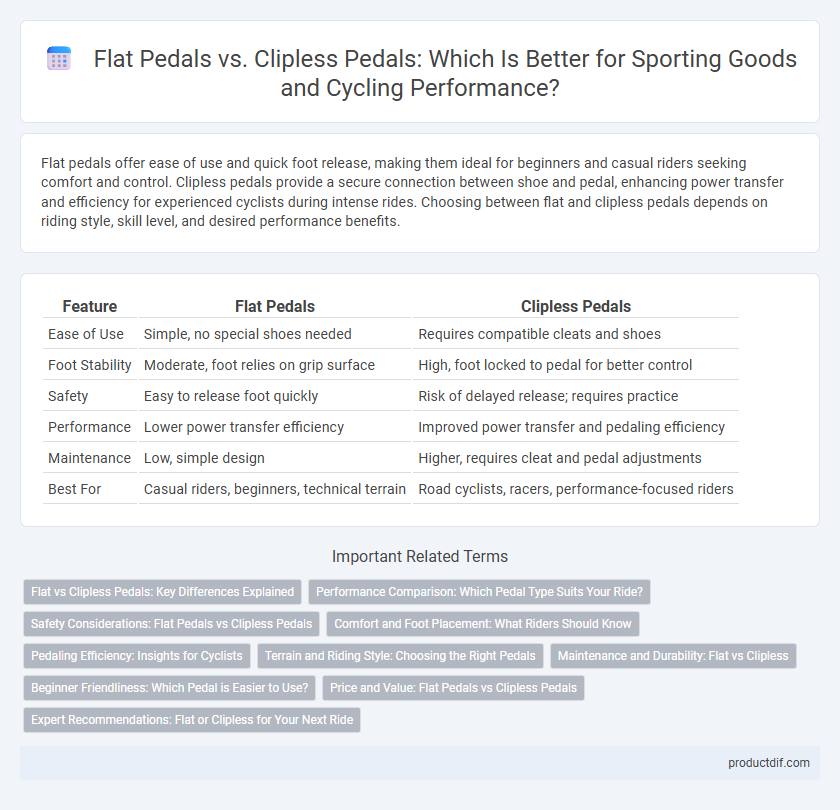 Flat Pedals vs. Clipless Pedals: Which Is Better for Sporting Goods and Cycling Performance?

Flat pedals offer ease of use and quick foot release, making them ideal for beginners and casual riders seeking comfort and control. Clipless pedals provide a secure connection between shoe and pedal, enhancing power transfer and efficiency for experienced cyclists during intense rides. Choosing between flat and clipless pedals depends on riding style, skill level, and desired performance benefits.

| Feature | Flat Pedals | Clipless Pedals |
|---|---|---|
| Ease of Use | Simple, no special shoes needed | Requires compatible cleats and shoes |
| Foot Stability | Moderate, foot relies on grip surface | High, foot locked to pedal for better control |
| Safety | Easy to release foot quickly | Risk of delayed release; requires practice |
| Performance | Lower power transfer efficiency | Improved power transfer and pedaling efficiency |
| Maintenance | Low, simple design | Higher, requires cleat and pedal adjustments |
| Best For | Casual riders, beginners, technical terrain | Road cyclists, racers, performance-focused riders |

Important Related Terms

Flat vs Clipless Pedals: Key Differences Explained
Performance Comparison: Which Pedal Type Suits Your Ride?
Safety Considerations: Flat Pedals vs Clipless Pedals
Comfort and Foot Placement: What Riders Should Know
Pedaling Efficiency: Insights for Cyclists
Terrain and Riding Style: Choosing the Right Pedals
Maintenance and Durability: Flat vs Clipless
Beginner Friendliness: Which Pedal is Easier to Use?
Price and Value: Flat Pedals vs Clipless Pedals
Expert Recommendations: Flat or Clipless for Your Next Ride

productdif.com