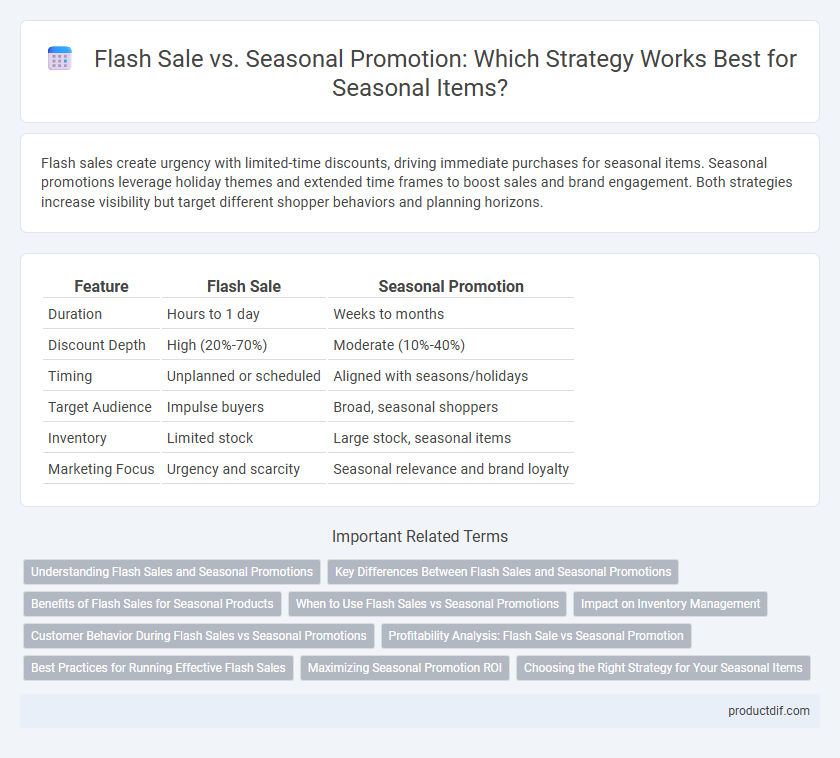 Flash Sale vs. Seasonal Promotion: Which Strategy Works Best for Seasonal Items?

Flash sales create urgency with limited-time discounts, driving immediate purchases for seasonal items. Seasonal promotions leverage holiday themes and extended time frames to boost sales and brand engagement. Both strategies increase visibility but target different shopper behaviors and planning horizons.

| Feature | Flash Sale | Seasonal Promotion |
|---|---|---|
| Duration | Hours to 1 day | Weeks to months |
| Discount Depth | High (20%-70%) | Moderate (10%-40%) |
| Timing | Unplanned or scheduled | Aligned with seasons/holidays |
| Target Audience | Impulse buyers | Broad, seasonal shoppers |
| Inventory | Limited stock | Large stock, seasonal items |
| Marketing Focus | Urgency and scarcity | Seasonal relevance and brand loyalty |

Important Related Terms

Understanding Flash Sales and Seasonal Promotions
Key Differences Between Flash Sales and Seasonal Promotions
Benefits of Flash Sales for Seasonal Products
When to Use Flash Sales vs Seasonal Promotions
Impact on Inventory Management
Customer Behavior During Flash Sales vs Seasonal Promotions
Profitability Analysis: Flash Sale vs Seasonal Promotion
Best Practices for Running Effective Flash Sales
Maximizing Seasonal Promotion ROI
Choosing the Right Strategy for Your Seasonal Items

productdif.com