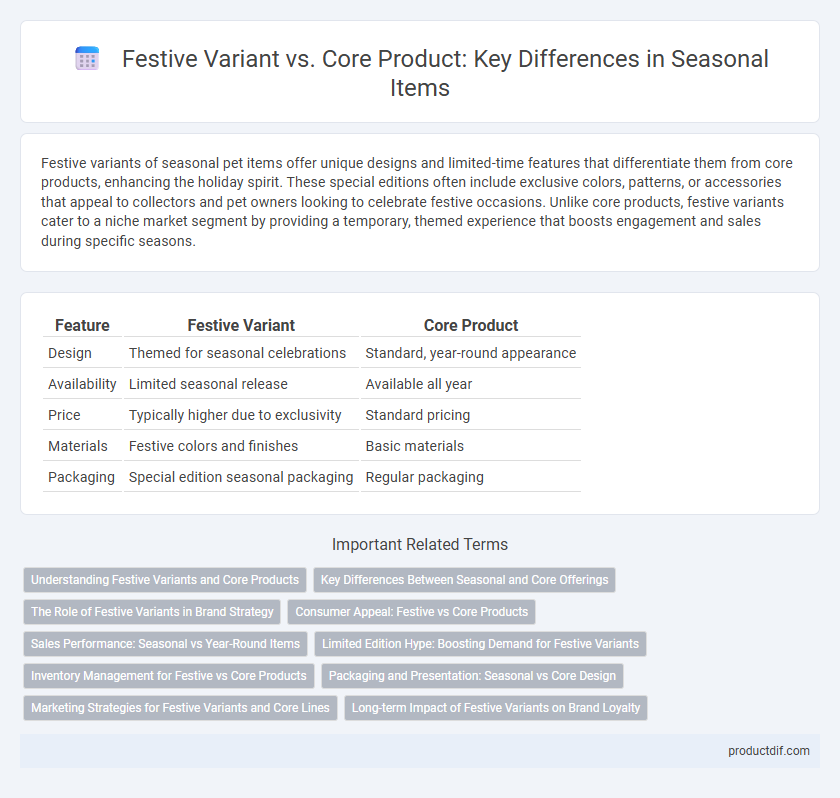 Festive Variant vs. Core Product: Key Differences in Seasonal Items

Festive variants of seasonal pet items offer unique designs and limited-time features that differentiate them from core products, enhancing the holiday spirit. These special editions often include exclusive colors, patterns, or accessories that appeal to collectors and pet owners looking to celebrate festive occasions. Unlike core products, festive variants cater to a niche market segment by providing a temporary, themed experience that boosts engagement and sales during specific seasons.

| Feature | Festive Variant | Core Product |
|---|---|---|
| Design | Themed for seasonal celebrations | Standard, year-round appearance |
| Availability | Limited seasonal release | Available all year |
| Price | Typically higher due to exclusivity | Standard pricing |
| Materials | Festive colors and finishes | Basic materials |
| Packaging | Special edition seasonal packaging | Regular packaging |

Important Related Terms

Understanding Festive Variants and Core Products
Key Differences Between Seasonal and Core Offerings
The Role of Festive Variants in Brand Strategy
Consumer Appeal: Festive vs Core Products
Sales Performance: Seasonal vs Year-Round Items
Limited Edition Hype: Boosting Demand for Festive Variants
Inventory Management for Festive vs Core Products
Packaging and Presentation: Seasonal vs Core Design
Marketing Strategies for Festive Variants and Core Lines
Long-term Impact of Festive Variants on Brand Loyalty

productdif.com