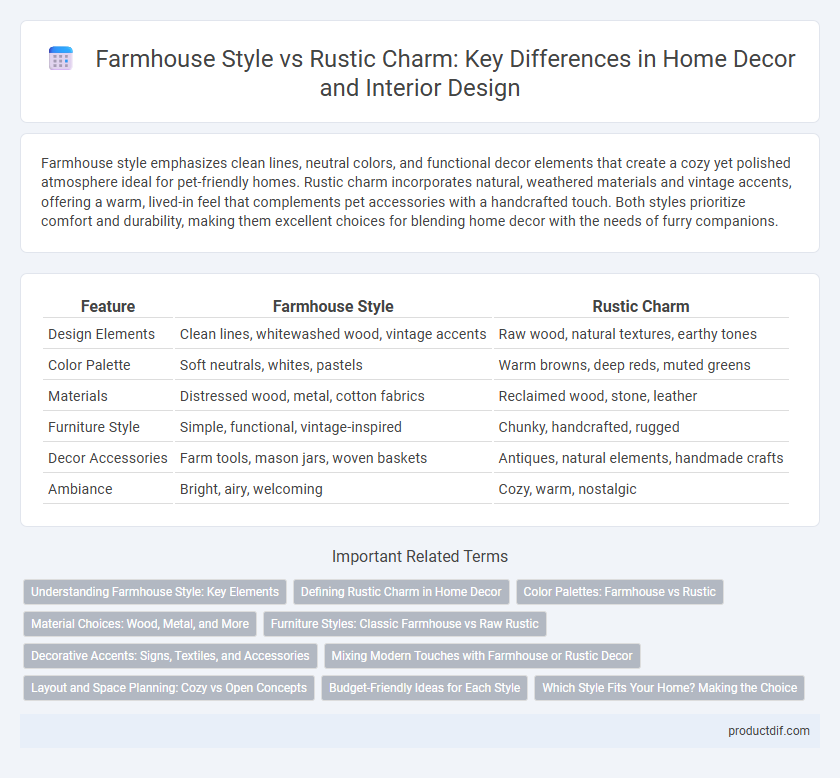 Farmhouse Style vs Rustic Charm: Key Differences in Home Decor and Interior Design

Farmhouse style emphasizes clean lines, neutral colors, and functional decor elements that create a cozy yet polished atmosphere ideal for pet-friendly homes. Rustic charm incorporates natural, weathered materials and vintage accents, offering a warm, lived-in feel that complements pet accessories with a handcrafted touch. Both styles prioritize comfort and durability, making them excellent choices for blending home decor with the needs of furry companions.

| Feature | Farmhouse Style | Rustic Charm |
|---|---|---|
| Design Elements | Clean lines, whitewashed wood, vintage accents | Raw wood, natural textures, earthy tones |
| Color Palette | Soft neutrals, whites, pastels | Warm browns, deep reds, muted greens |
| Materials | Distressed wood, metal, cotton fabrics | Reclaimed wood, stone, leather |
| Furniture Style | Simple, functional, vintage-inspired | Chunky, handcrafted, rugged |
| Decor Accessories | Farm tools, mason jars, woven baskets | Antiques, natural elements, handmade crafts |
| Ambiance | Bright, airy, welcoming | Cozy, warm, nostalgic |

Important Related Terms

Understanding Farmhouse Style: Key Elements
Defining Rustic Charm in Home Decor
Color Palettes: Farmhouse vs Rustic
Material Choices: Wood, Metal, and More
Furniture Styles: Classic Farmhouse vs Raw Rustic
Decorative Accents: Signs, Textiles, and Accessories
Mixing Modern Touches with Farmhouse or Rustic Decor
Layout and Space Planning: Cozy vs Open Concepts
Budget-Friendly Ideas for Each Style
Which Style Fits Your Home? Making the Choice

productdif.com