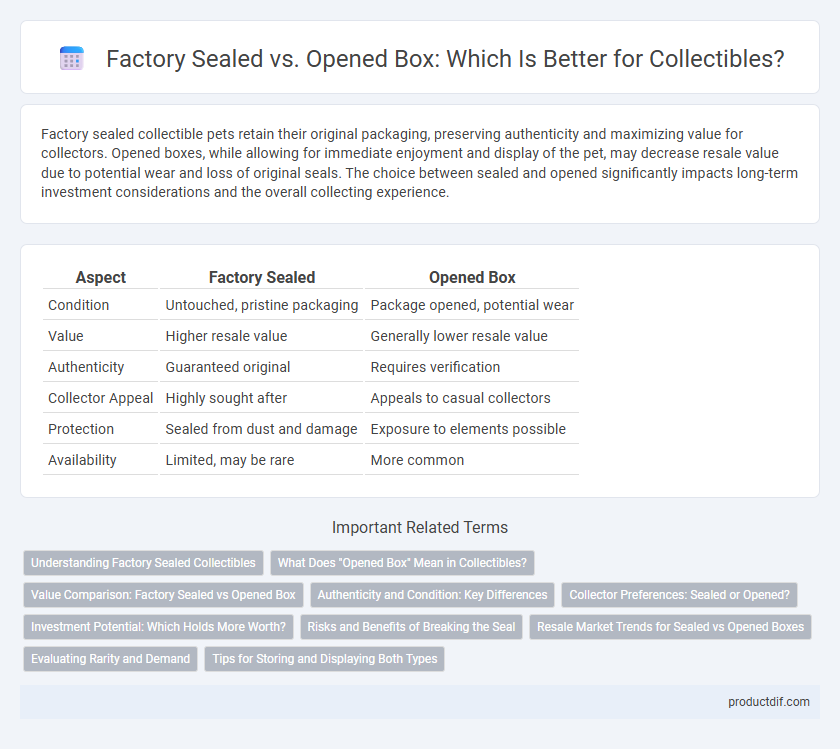 Factory Sealed vs. Opened Box: Which Is Better for Collectibles?

Factory sealed collectible pets retain their original packaging, preserving authenticity and maximizing value for collectors. Opened boxes, while allowing for immediate enjoyment and display of the pet, may decrease resale value due to potential wear and loss of original seals. The choice between sealed and opened significantly impacts long-term investment considerations and the overall collecting experience.

| Aspect | Factory Sealed | Opened Box |
|---|---|---|
| Condition | Untouched, pristine packaging | Package opened, potential wear |
| Value | Higher resale value | Generally lower resale value |
| Authenticity | Guaranteed original | Requires verification |
| Collector Appeal | Highly sought after | Appeals to casual collectors |
| Protection | Sealed from dust and damage | Exposure to elements possible |
| Availability | Limited, may be rare | More common |

Important Related Terms

Understanding Factory Sealed Collectibles

What Does "Opened Box" Mean in Collectibles?

Value Comparison: Factory Sealed vs Opened Box

Authenticity and Condition: Key Differences

Collector Preferences: Sealed or Opened?

Investment Potential: Which Holds More Worth?

Risks and Benefits of Breaking the Seal

Resale Market Trends for Sealed vs Opened Boxes

Evaluating Rarity and Demand

Tips for Storing and Displaying Both Types

productdif.com