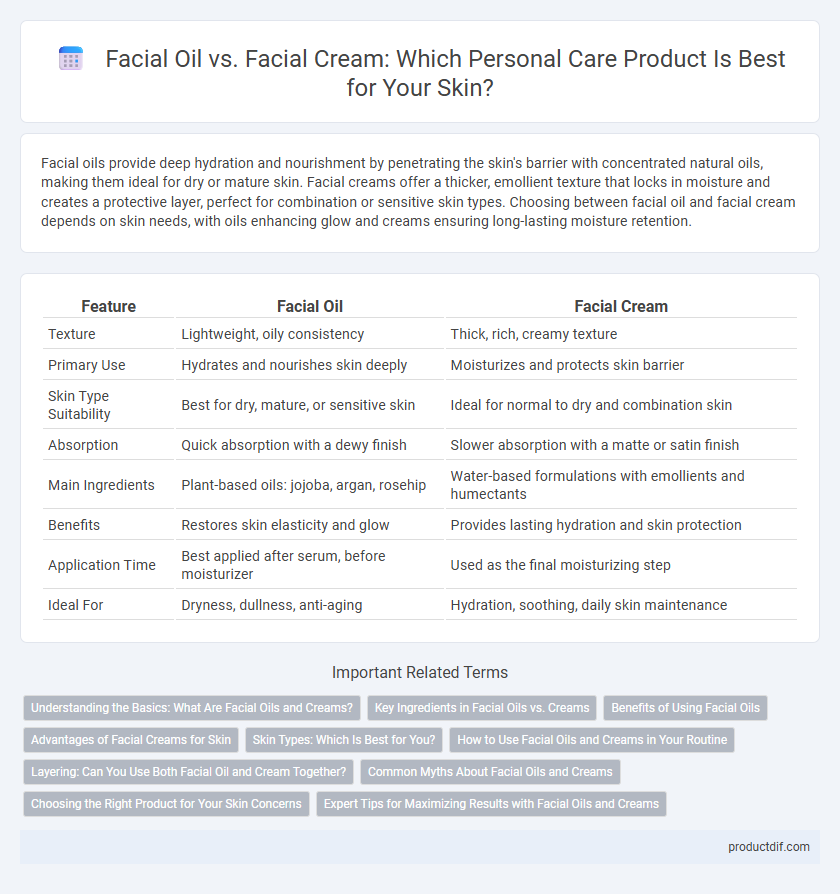 Facial Oil vs. Facial Cream: Which Personal Care Product Is Best for Your Skin?

Facial oils provide deep hydration and nourishment by penetrating the skin's barrier with concentrated natural oils, making them ideal for dry or mature skin. Facial creams offer a thicker, emollient texture that locks in moisture and creates a protective layer, perfect for combination or sensitive skin types. Choosing between facial oil and facial cream depends on skin needs, with oils enhancing glow and creams ensuring long-lasting moisture retention.

| Feature | Facial Oil | Facial Cream |
|---|---|---|
| Texture | Lightweight, oily consistency | Thick, rich, creamy texture |
| Primary Use | Hydrates and nourishes skin deeply | Moisturizes and protects skin barrier |
| Skin Type Suitability | Best for dry, mature, or sensitive skin | Ideal for normal to dry and combination skin |
| Absorption | Quick absorption with a dewy finish | Slower absorption with a matte or satin finish |
| Main Ingredients | Plant-based oils: jojoba, argan, rosehip | Water-based formulations with emollients and humectants |
| Benefits | Restores skin elasticity and glow | Provides lasting hydration and skin protection |
| Application Time | Best applied after serum, before moisturizer | Used as the final moisturizing step |
| Ideal For | Dryness, dullness, anti-aging | Hydration, soothing, daily skin maintenance |

Important Related Terms

Understanding the Basics: What Are Facial Oils and Creams?
Key Ingredients in Facial Oils vs. Creams
Benefits of Using Facial Oils
Advantages of Facial Creams for Skin
Skin Types: Which Is Best for You?
How to Use Facial Oils and Creams in Your Routine
Layering: Can You Use Both Facial Oil and Cream Together?
Common Myths About Facial Oils and Creams
Choosing the Right Product for Your Skin Concerns
Expert Tips for Maximizing Results with Facial Oils and Creams

productdif.com