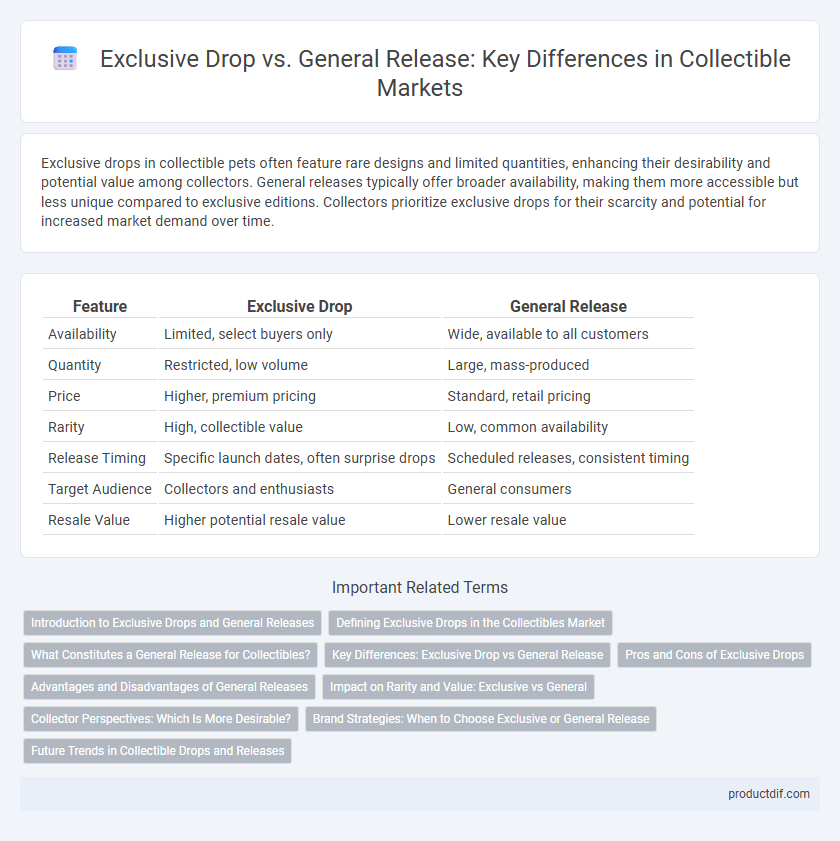 Exclusive Drop vs. General Release: Key Differences in Collectible Markets

Exclusive drops in collectible pets often feature rare designs and limited quantities, enhancing their desirability and potential value among collectors. General releases typically offer broader availability, making them more accessible but less unique compared to exclusive editions. Collectors prioritize exclusive drops for their scarcity and potential for increased market demand over time.

| Feature | Exclusive Drop | General Release |
|---|---|---|
| Availability | Limited, select buyers only | Wide, available to all customers |
| Quantity | Restricted, low volume | Large, mass-produced |
| Price | Higher, premium pricing | Standard, retail pricing |
| Rarity | High, collectible value | Low, common availability |
| Release Timing | Specific launch dates, often surprise drops | Scheduled releases, consistent timing |
| Target Audience | Collectors and enthusiasts | General consumers |
| Resale Value | Higher potential resale value | Lower resale value |

Important Related Terms

Introduction to Exclusive Drops and General Releases
Defining Exclusive Drops in the Collectibles Market
What Constitutes a General Release for Collectibles?
Key Differences: Exclusive Drop vs General Release
Pros and Cons of Exclusive Drops
Advantages and Disadvantages of General Releases
Impact on Rarity and Value: Exclusive vs General
Collector Perspectives: Which Is More Desirable?
Brand Strategies: When to Choose Exclusive or General Release
Future Trends in Collectible Drops and Releases

productdif.com