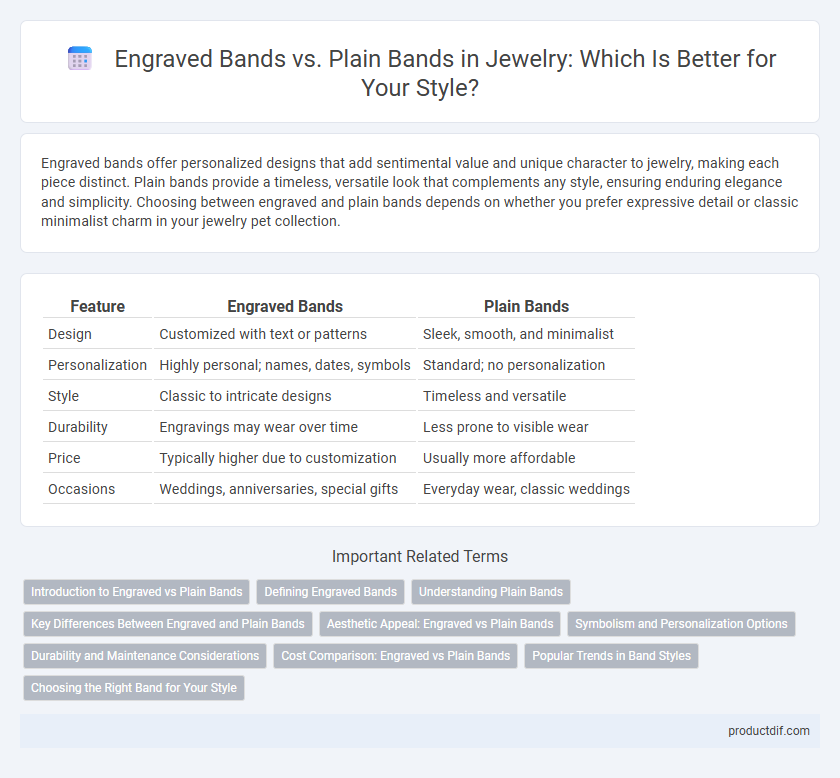 Engraved Bands vs. Plain Bands in Jewelry: Which Is Better for Your Style?

Engraved bands offer personalized designs that add sentimental value and unique character to jewelry, making each piece distinct. Plain bands provide a timeless, versatile look that complements any style, ensuring enduring elegance and simplicity. Choosing between engraved and plain bands depends on whether you prefer expressive detail or classic minimalist charm in your jewelry pet collection.

| Feature | Engraved Bands | Plain Bands |
|---|---|---|
| Design | Customized with text or patterns | Sleek, smooth, and minimalist |
| Personalization | Highly personal; names, dates, symbols | Standard; no personalization |
| Style | Classic to intricate designs | Timeless and versatile |
| Durability | Engravings may wear over time | Less prone to visible wear |
| Price | Typically higher due to customization | Usually more affordable |
| Occasions | Weddings, anniversaries, special gifts | Everyday wear, classic weddings |

Important Related Terms

Introduction to Engraved vs Plain Bands
Defining Engraved Bands
Understanding Plain Bands
Key Differences Between Engraved and Plain Bands
Aesthetic Appeal: Engraved vs Plain Bands
Symbolism and Personalization Options
Durability and Maintenance Considerations
Cost Comparison: Engraved vs Plain Bands
Popular Trends in Band Styles
Choosing the Right Band for Your Style

productdif.com