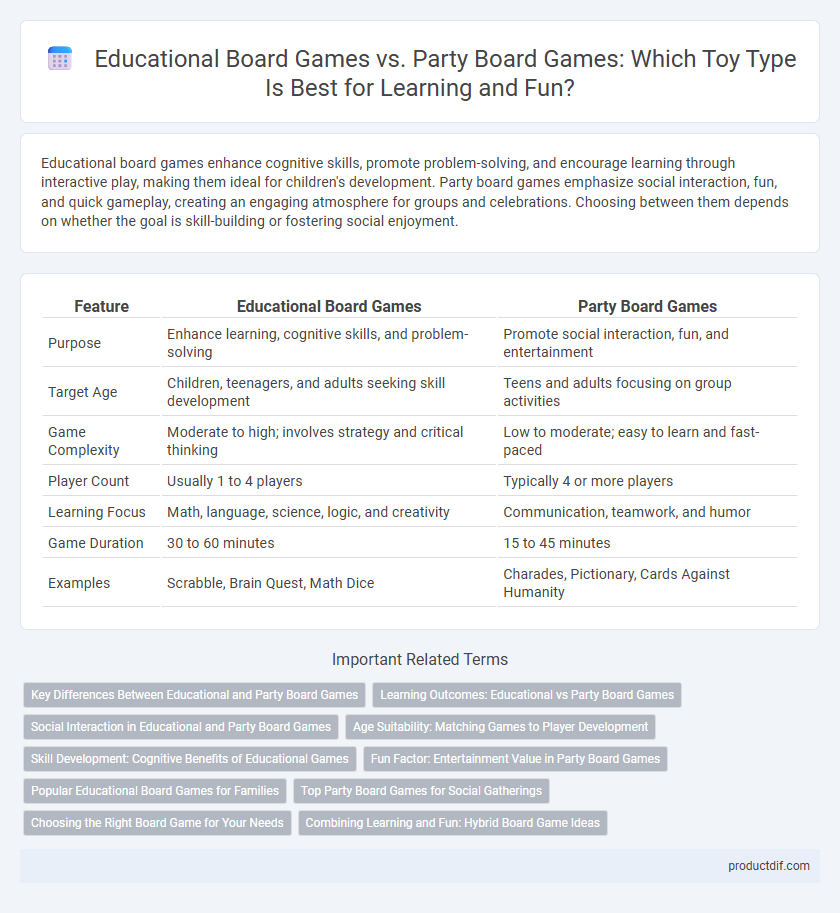 Educational Board Games vs. Party Board Games: Which Toy Type Is Best for Learning and Fun?

Educational board games enhance cognitive skills, promote problem-solving, and encourage learning through interactive play, making them ideal for children's development. Party board games emphasize social interaction, fun, and quick gameplay, creating an engaging atmosphere for groups and celebrations. Choosing between them depends on whether the goal is skill-building or fostering social enjoyment.

| Feature | Educational Board Games | Party Board Games |
|---|---|---|
| Purpose | Enhance learning, cognitive skills, and problem-solving | Promote social interaction, fun, and entertainment |
| Target Age | Children, teenagers, and adults seeking skill development | Teens and adults focusing on group activities |
| Game Complexity | Moderate to high; involves strategy and critical thinking | Low to moderate; easy to learn and fast-paced |
| Player Count | Usually 1 to 4 players | Typically 4 or more players |
| Learning Focus | Math, language, science, logic, and creativity | Communication, teamwork, and humor |
| Game Duration | 30 to 60 minutes | 15 to 45 minutes |
| Examples | Scrabble, Brain Quest, Math Dice | Charades, Pictionary, Cards Against Humanity |

Important Related Terms

Key Differences Between Educational and Party Board Games
Learning Outcomes: Educational vs Party Board Games
Social Interaction in Educational and Party Board Games
Age Suitability: Matching Games to Player Development
Skill Development: Cognitive Benefits of Educational Games
Fun Factor: Entertainment Value in Party Board Games
Popular Educational Board Games for Families
Top Party Board Games for Social Gatherings
Choosing the Right Board Game for Your Needs
Combining Learning and Fun: Hybrid Board Game Ideas

productdif.com