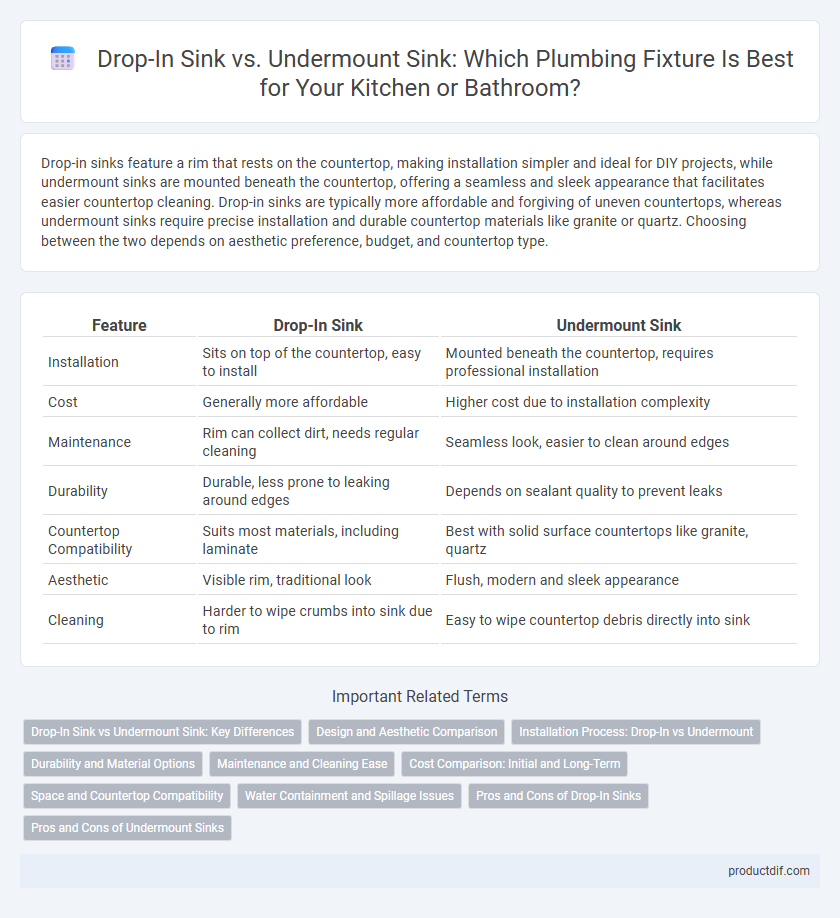 Drop-In Sink vs. Undermount Sink: Which Plumbing Fixture Is Best for Your Kitchen or Bathroom?

Drop-in sinks feature a rim that rests on the countertop, making installation simpler and ideal for DIY projects, while undermount sinks are mounted beneath the countertop, offering a seamless and sleek appearance that facilitates easier countertop cleaning. Drop-in sinks are typically more affordable and forgiving of uneven countertops, whereas undermount sinks require precise installation and durable countertop materials like granite or quartz. Choosing between the two depends on aesthetic preference, budget, and countertop type.

| Feature | Drop-In Sink | Undermount Sink |
|---|---|---|
| Installation | Sits on top of the countertop, easy to install | Mounted beneath the countertop, requires professional installation |
| Cost | Generally more affordable | Higher cost due to installation complexity |
| Maintenance | Rim can collect dirt, needs regular cleaning | Seamless look, easier to clean around edges |
| Durability | Durable, less prone to leaking around edges | Depends on sealant quality to prevent leaks |
| Countertop Compatibility | Suits most materials, including laminate | Best with solid surface countertops like granite, quartz |
| Aesthetic | Visible rim, traditional look | Flush, modern and sleek appearance |
| Cleaning | Harder to wipe crumbs into sink due to rim | Easy to wipe countertop debris directly into sink |

Important Related Terms

Drop-In Sink vs Undermount Sink: Key Differences
Design and Aesthetic Comparison
Installation Process: Drop-In vs Undermount
Durability and Material Options
Maintenance and Cleaning Ease
Cost Comparison: Initial and Long-Term
Space and Countertop Compatibility
Water Containment and Spillage Issues
Pros and Cons of Drop-In Sinks
Pros and Cons of Undermount Sinks

productdif.com