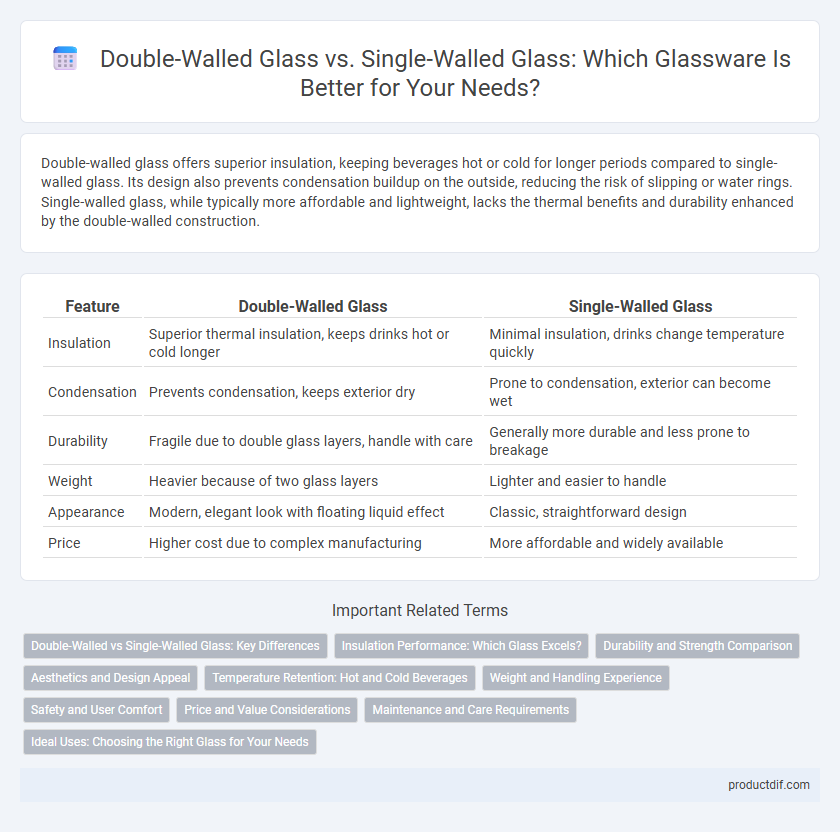 Double-Walled Glass vs. Single-Walled Glass: Which Glassware Is Better for Your Needs?

Double-walled glass offers superior insulation, keeping beverages hot or cold for longer periods compared to single-walled glass. Its design also prevents condensation buildup on the outside, reducing the risk of slipping or water rings. Single-walled glass, while typically more affordable and lightweight, lacks the thermal benefits and durability enhanced by the double-walled construction.

| Feature | Double-Walled Glass | Single-Walled Glass |
|---|---|---|
| Insulation | Superior thermal insulation, keeps drinks hot or cold longer | Minimal insulation, drinks change temperature quickly |
| Condensation | Prevents condensation, keeps exterior dry | Prone to condensation, exterior can become wet |
| Durability | Fragile due to double glass layers, handle with care | Generally more durable and less prone to breakage |
| Weight | Heavier because of two glass layers | Lighter and easier to handle |
| Appearance | Modern, elegant look with floating liquid effect | Classic, straightforward design |
| Price | Higher cost due to complex manufacturing | More affordable and widely available |

Important Related Terms

Double-Walled vs Single-Walled Glass: Key Differences
Insulation Performance: Which Glass Excels?
Durability and Strength Comparison
Aesthetics and Design Appeal
Temperature Retention: Hot and Cold Beverages
Weight and Handling Experience
Safety and User Comfort
Price and Value Considerations
Maintenance and Care Requirements
Ideal Uses: Choosing the Right Glass for Your Needs

productdif.com