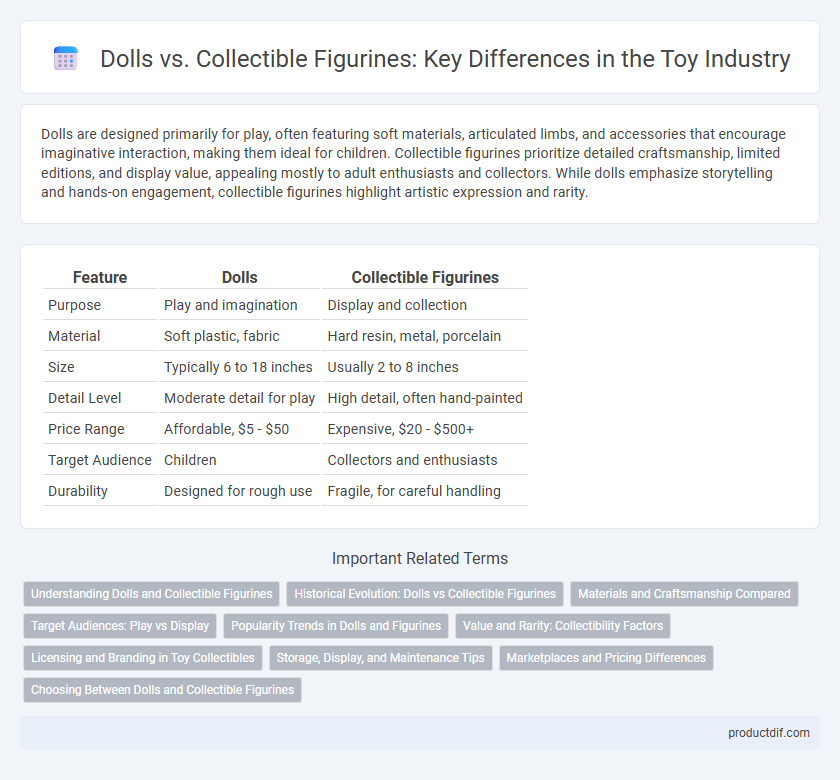 Dolls vs. Collectible Figurines: Key Differences in the Toy Industry

Dolls are designed primarily for play, often featuring soft materials, articulated limbs, and accessories that encourage imaginative interaction, making them ideal for children. Collectible figurines prioritize detailed craftsmanship, limited editions, and display value, appealing mostly to adult enthusiasts and collectors. While dolls emphasize storytelling and hands-on engagement, collectible figurines highlight artistic expression and rarity.

| Feature | Dolls | Collectible Figurines |
|---|---|---|
| Purpose | Play and imagination | Display and collection |
| Material | Soft plastic, fabric | Hard resin, metal, porcelain |
| Size | Typically 6 to 18 inches | Usually 2 to 8 inches |
| Detail Level | Moderate detail for play | High detail, often hand-painted |
| Price Range | Affordable, \$5 - \$50 | Expensive, \$20 - \$500+ |
| Target Audience | Children | Collectors and enthusiasts |
| Durability | Designed for rough use | Fragile, for careful handling |

Important Related Terms

Understanding Dolls and Collectible Figurines
Historical Evolution: Dolls vs Collectible Figurines
Materials and Craftsmanship Compared
Target Audiences: Play vs Display
Popularity Trends in Dolls and Figurines
Value and Rarity: Collectibility Factors
Licensing and Branding in Toy Collectibles
Storage, Display, and Maintenance Tips
Marketplaces and Pricing Differences
Choosing Between Dolls and Collectible Figurines

productdif.com