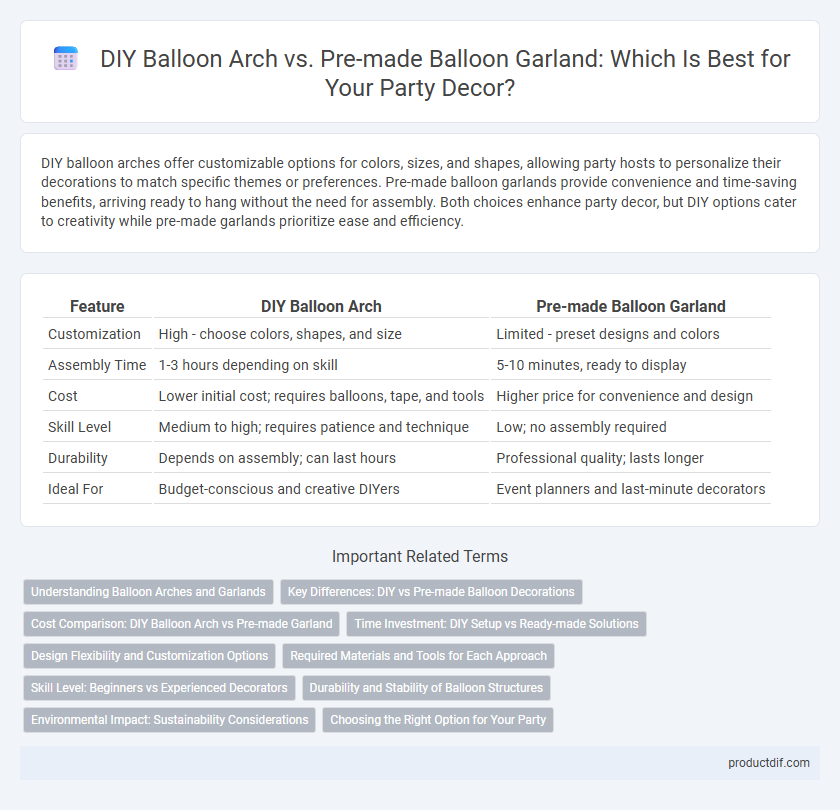 DIY Balloon Arch vs. Pre-made Balloon Garland: Which Is Best for Your Party Decor?

DIY balloon arches offer customizable options for colors, sizes, and shapes, allowing party hosts to personalize their decorations to match specific themes or preferences. Pre-made balloon garlands provide convenience and time-saving benefits, arriving ready to hang without the need for assembly. Both choices enhance party decor, but DIY options cater to creativity while pre-made garlands prioritize ease and efficiency.

| Feature | DIY Balloon Arch | Pre-made Balloon Garland |
|---|---|---|
| Customization | High - choose colors, shapes, and size | Limited - preset designs and colors |
| Assembly Time | 1-3 hours depending on skill | 5-10 minutes, ready to display |
| Cost | Lower initial cost; requires balloons, tape, and tools | Higher price for convenience and design |
| Skill Level | Medium to high; requires patience and technique | Low; no assembly required |
| Durability | Depends on assembly; can last hours | Professional quality; lasts longer |
| Ideal For | Budget-conscious and creative DIYers | Event planners and last-minute decorators |

Important Related Terms

Understanding Balloon Arches and Garlands
Key Differences: DIY vs Pre-made Balloon Decorations
Cost Comparison: DIY Balloon Arch vs Pre-made Garland
Time Investment: DIY Setup vs Ready-made Solutions
Design Flexibility and Customization Options
Required Materials and Tools for Each Approach
Skill Level: Beginners vs Experienced Decorators
Durability and Stability of Balloon Structures
Environmental Impact: Sustainability Considerations
Choosing the Right Option for Your Party

productdif.com