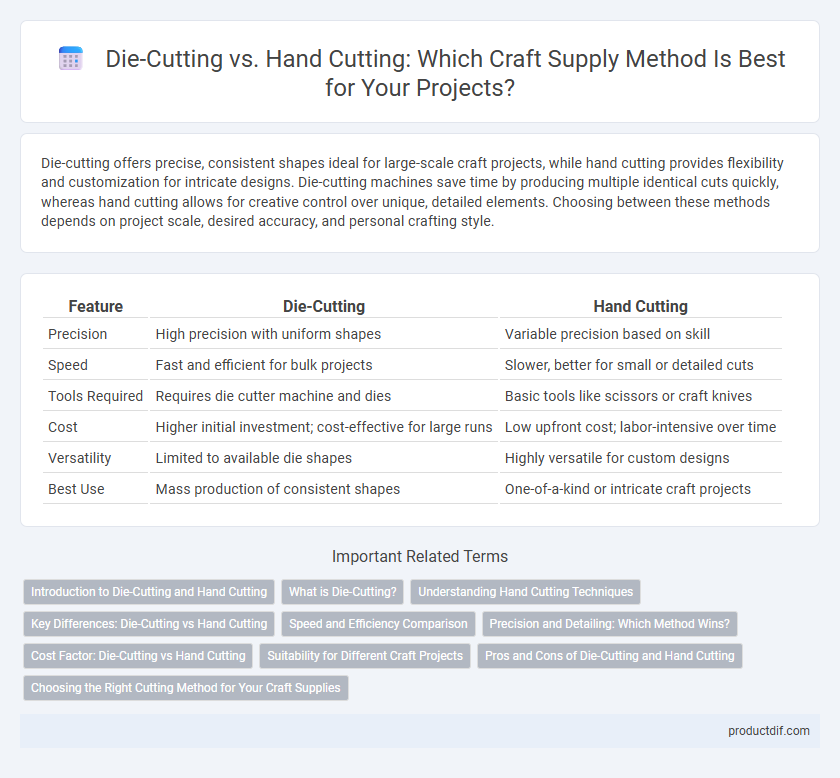 Die-Cutting vs. Hand Cutting: Which Craft Supply Method Is Best for Your Projects?

Die-cutting offers precise, consistent shapes ideal for large-scale craft projects, while hand cutting provides flexibility and customization for intricate designs. Die-cutting machines save time by producing multiple identical cuts quickly, whereas hand cutting allows for creative control over unique, detailed elements. Choosing between these methods depends on project scale, desired accuracy, and personal crafting style.

| Feature | Die-Cutting | Hand Cutting |
|---|---|---|
| Precision | High precision with uniform shapes | Variable precision based on skill |
| Speed | Fast and efficient for bulk projects | Slower, better for small or detailed cuts |
| Tools Required | Requires die cutter machine and dies | Basic tools like scissors or craft knives |
| Cost | Higher initial investment; cost-effective for large runs | Low upfront cost; labor-intensive over time |
| Versatility | Limited to available die shapes | Highly versatile for custom designs |
| Best Use | Mass production of consistent shapes | One-of-a-kind or intricate craft projects |

Important Related Terms

Introduction to Die-Cutting and Hand Cutting
What is Die-Cutting?
Understanding Hand Cutting Techniques
Key Differences: Die-Cutting vs Hand Cutting
Speed and Efficiency Comparison
Precision and Detailing: Which Method Wins?
Cost Factor: Die-Cutting vs Hand Cutting
Suitability for Different Craft Projects
Pros and Cons of Die-Cutting and Hand Cutting
Choosing the Right Cutting Method for Your Craft Supplies

productdif.com