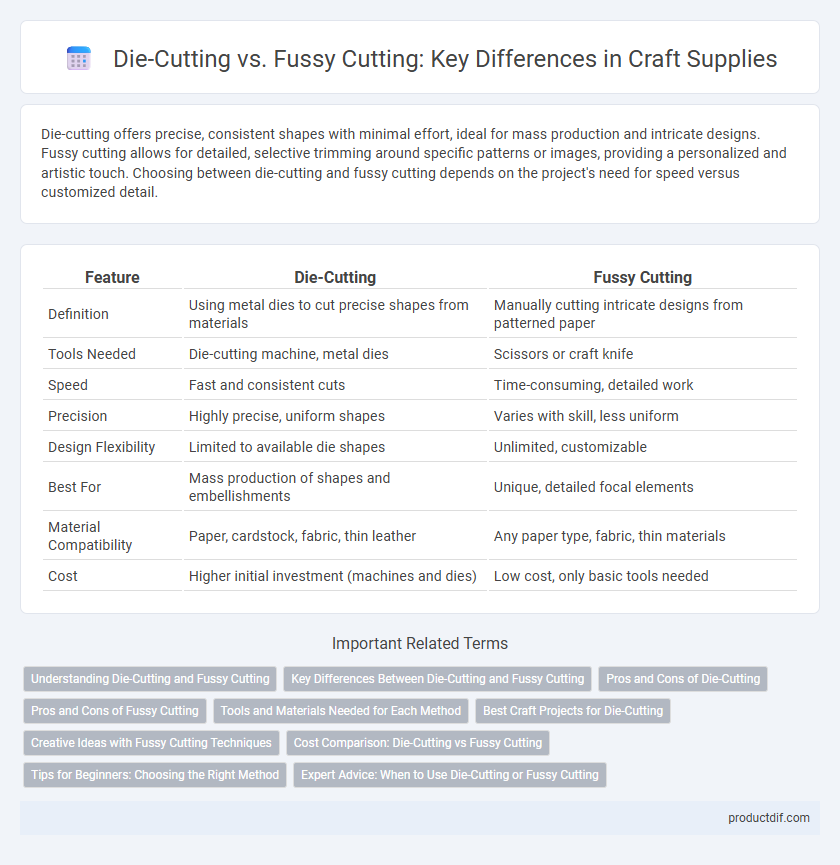 Die-Cutting vs. Fussy Cutting: Key Differences in Craft Supplies

Die-cutting offers precise, consistent shapes with minimal effort, ideal for mass production and intricate designs. Fussy cutting allows for detailed, selective trimming around specific patterns or images, providing a personalized and artistic touch. Choosing between die-cutting and fussy cutting depends on the project's need for speed versus customized detail.

| Feature | Die-Cutting | Fussy Cutting |
|---|---|---|
| Definition | Using metal dies to cut precise shapes from materials | Manually cutting intricate designs from patterned paper |
| Tools Needed | Die-cutting machine, metal dies | Scissors or craft knife |
| Speed | Fast and consistent cuts | Time-consuming, detailed work |
| Precision | Highly precise, uniform shapes | Varies with skill, less uniform |
| Design Flexibility | Limited to available die shapes | Unlimited, customizable |
| Best For | Mass production of shapes and embellishments | Unique, detailed focal elements |
| Material Compatibility | Paper, cardstock, fabric, thin leather | Any paper type, fabric, thin materials |
| Cost | Higher initial investment (machines and dies) | Low cost, only basic tools needed |

Important Related Terms

Understanding Die-Cutting and Fussy Cutting
Key Differences Between Die-Cutting and Fussy Cutting
Pros and Cons of Die-Cutting
Pros and Cons of Fussy Cutting
Tools and Materials Needed for Each Method
Best Craft Projects for Die-Cutting
Creative Ideas with Fussy Cutting Techniques
Cost Comparison: Die-Cutting vs Fussy Cutting
Tips for Beginners: Choosing the Right Method
Expert Advice: When to Use Die-Cutting or Fussy Cutting

productdif.com