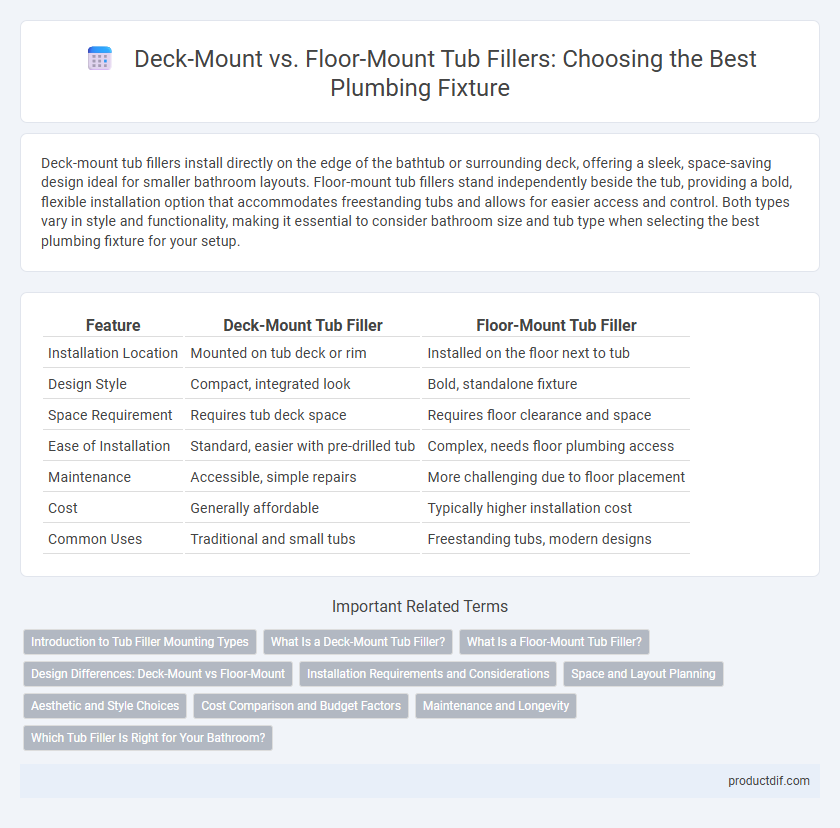 Deck-Mount vs. Floor-Mount Tub Fillers: Choosing the Best Plumbing Fixture

Deck-mount tub fillers install directly on the edge of the bathtub or surrounding deck, offering a sleek, space-saving design ideal for smaller bathroom layouts. Floor-mount tub fillers stand independently beside the tub, providing a bold, flexible installation option that accommodates freestanding tubs and allows for easier access and control. Both types vary in style and functionality, making it essential to consider bathroom size and tub type when selecting the best plumbing fixture for your setup.

| Feature | Deck-Mount Tub Filler | Floor-Mount Tub Filler |
|---|---|---|
| Installation Location | Mounted on tub deck or rim | Installed on the floor next to tub |
| Design Style | Compact, integrated look | Bold, standalone fixture |
| Space Requirement | Requires tub deck space | Requires floor clearance and space |
| Ease of Installation | Standard, easier with pre-drilled tub | Complex, needs floor plumbing access |
| Maintenance | Accessible, simple repairs | More challenging due to floor placement |
| Cost | Generally affordable | Typically higher installation cost |
| Common Uses | Traditional and small tubs | Freestanding tubs, modern designs |

Important Related Terms

Introduction to Tub Filler Mounting Types
What Is a Deck-Mount Tub Filler?
What Is a Floor-Mount Tub Filler?
Design Differences: Deck-Mount vs Floor-Mount
Installation Requirements and Considerations
Space and Layout Planning
Aesthetic and Style Choices
Cost Comparison and Budget Factors
Maintenance and Longevity
Which Tub Filler Is Right for Your Bathroom?

productdif.com