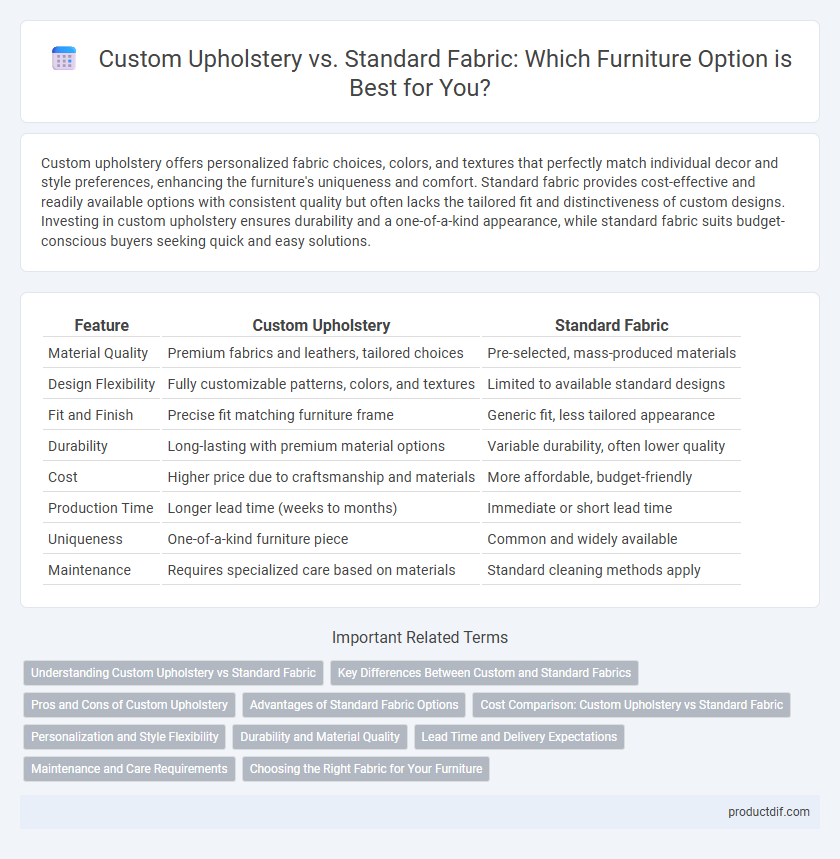 Custom Upholstery vs. Standard Fabric: Which Furniture Option is Best for You?

Custom upholstery offers personalized fabric choices, colors, and textures that perfectly match individual decor and style preferences, enhancing the furniture's uniqueness and comfort. Standard fabric provides cost-effective and readily available options with consistent quality but often lacks the tailored fit and distinctiveness of custom designs. Investing in custom upholstery ensures durability and a one-of-a-kind appearance, while standard fabric suits budget-conscious buyers seeking quick and easy solutions.

| Feature | Custom Upholstery | Standard Fabric |
|---|---|---|
| Material Quality | Premium fabrics and leathers, tailored choices | Pre-selected, mass-produced materials |
| Design Flexibility | Fully customizable patterns, colors, and textures | Limited to available standard designs |
| Fit and Finish | Precise fit matching furniture frame | Generic fit, less tailored appearance |
| Durability | Long-lasting with premium material options | Variable durability, often lower quality |
| Cost | Higher price due to craftsmanship and materials | More affordable, budget-friendly |
| Production Time | Longer lead time (weeks to months) | Immediate or short lead time |
| Uniqueness | One-of-a-kind furniture piece | Common and widely available |
| Maintenance | Requires specialized care based on materials | Standard cleaning methods apply |

Important Related Terms

Understanding Custom Upholstery vs Standard Fabric
Key Differences Between Custom and Standard Fabrics
Pros and Cons of Custom Upholstery
Advantages of Standard Fabric Options
Cost Comparison: Custom Upholstery vs Standard Fabric
Personalization and Style Flexibility
Durability and Material Quality
Lead Time and Delivery Expectations
Maintenance and Care Requirements
Choosing the Right Fabric for Your Furniture

productdif.com