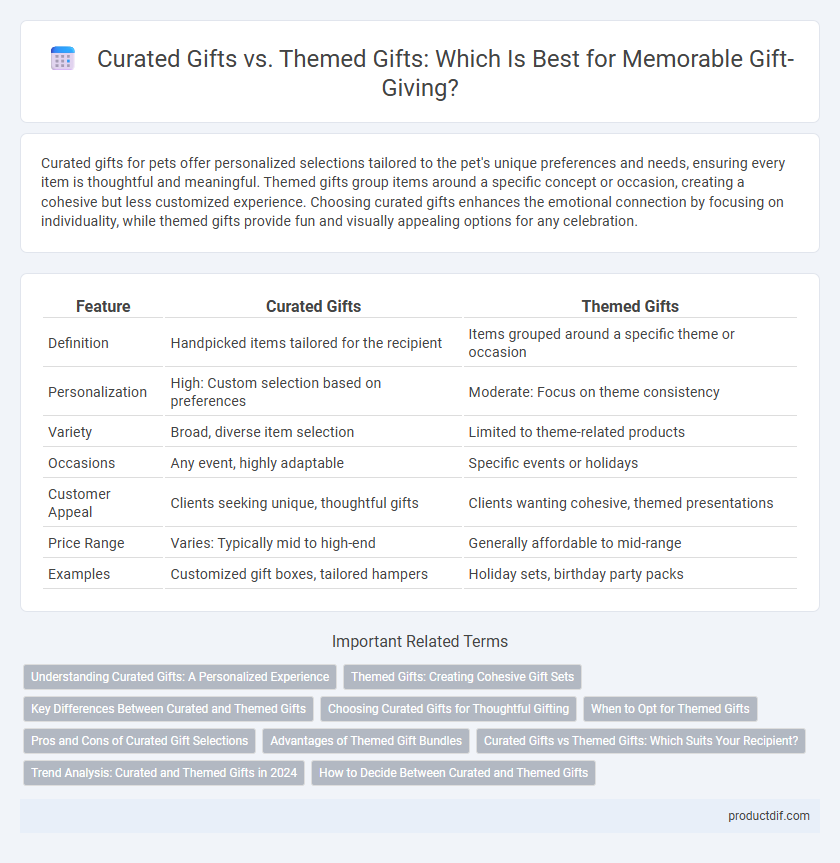 Curated Gifts vs. Themed Gifts: Which Is Best for Memorable Gift-Giving?

Curated gifts for pets offer personalized selections tailored to the pet's unique preferences and needs, ensuring every item is thoughtful and meaningful. Themed gifts group items around a specific concept or occasion, creating a cohesive but less customized experience. Choosing curated gifts enhances the emotional connection by focusing on individuality, while themed gifts provide fun and visually appealing options for any celebration.

| Feature | Curated Gifts | Themed Gifts |
|---|---|---|
| Definition | Handpicked items tailored for the recipient | Items grouped around a specific theme or occasion |
| Personalization | High: Custom selection based on preferences | Moderate: Focus on theme consistency |
| Variety | Broad, diverse item selection | Limited to theme-related products |
| Occasions | Any event, highly adaptable | Specific events or holidays |
| Customer Appeal | Clients seeking unique, thoughtful gifts | Clients wanting cohesive, themed presentations |
| Price Range | Varies: Typically mid to high-end | Generally affordable to mid-range |
| Examples | Customized gift boxes, tailored hampers | Holiday sets, birthday party packs |

Important Related Terms

Understanding Curated Gifts: A Personalized Experience
Themed Gifts: Creating Cohesive Gift Sets
Key Differences Between Curated and Themed Gifts
Choosing Curated Gifts for Thoughtful Gifting
When to Opt for Themed Gifts
Pros and Cons of Curated Gift Selections
Advantages of Themed Gift Bundles
Curated Gifts vs Themed Gifts: Which Suits Your Recipient?
Trend Analysis: Curated and Themed Gifts in 2024
How to Decide Between Curated and Themed Gifts

productdif.com