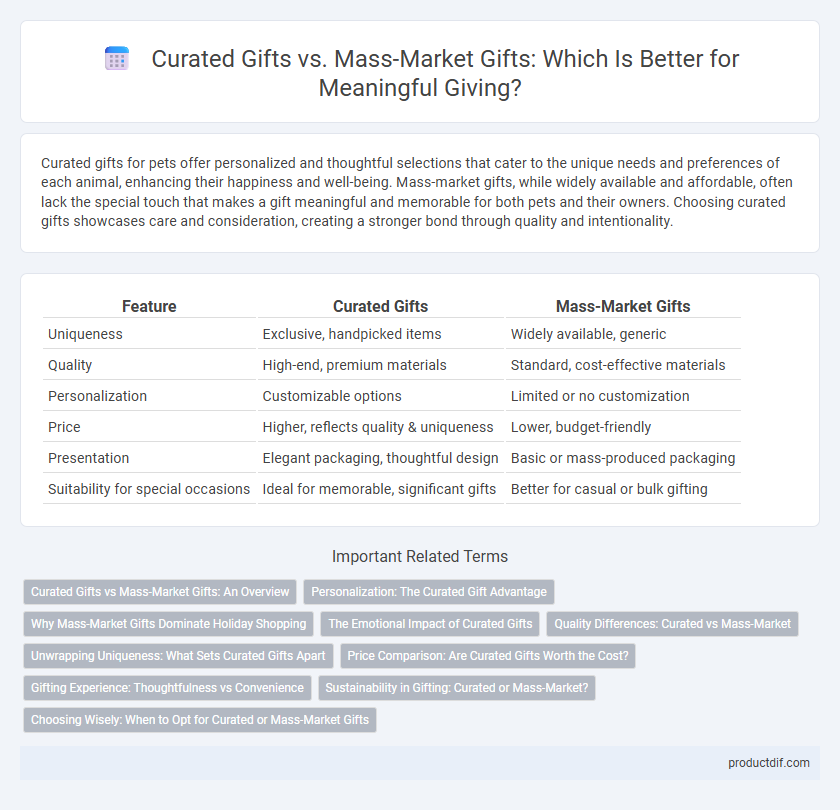 Curated Gifts vs. Mass-Market Gifts: Which Is Better for Meaningful Giving?

Curated gifts for pets offer personalized and thoughtful selections that cater to the unique needs and preferences of each animal, enhancing their happiness and well-being. Mass-market gifts, while widely available and affordable, often lack the special touch that makes a gift meaningful and memorable for both pets and their owners. Choosing curated gifts showcases care and consideration, creating a stronger bond through quality and intentionality.

| Feature | Curated Gifts | Mass-Market Gifts |
|---|---|---|
| Uniqueness | Exclusive, handpicked items | Widely available, generic |
| Quality | High-end, premium materials | Standard, cost-effective materials |
| Personalization | Customizable options | Limited or no customization |
| Price | Higher, reflects quality & uniqueness | Lower, budget-friendly |
| Presentation | Elegant packaging, thoughtful design | Basic or mass-produced packaging |
| Suitability for special occasions | Ideal for memorable, significant gifts | Better for casual or bulk gifting |

Important Related Terms

Curated Gifts vs Mass-Market Gifts: An Overview

Personalization: The Curated Gift Advantage

Why Mass-Market Gifts Dominate Holiday Shopping

The Emotional Impact of Curated Gifts

Quality Differences: Curated vs Mass-Market

Unwrapping Uniqueness: What Sets Curated Gifts Apart

Price Comparison: Are Curated Gifts Worth the Cost?

Gifting Experience: Thoughtfulness vs Convenience

Sustainability in Gifting: Curated or Mass-Market?

Choosing Wisely: When to Opt for Curated or Mass-Market Gifts

productdif.com