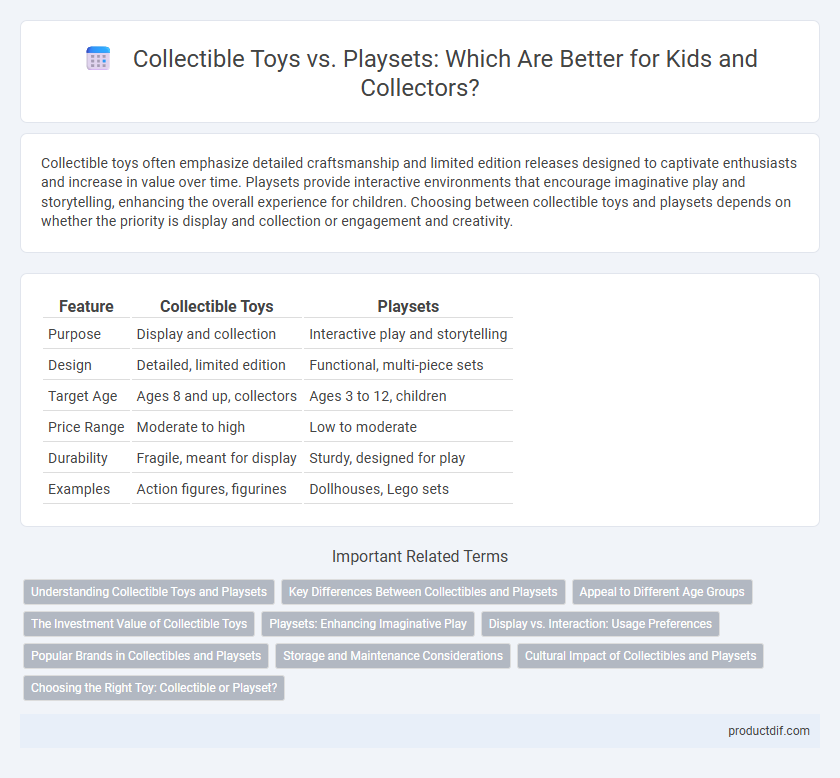 Collectible Toys vs. Playsets: Which Are Better for Kids and Collectors?

Collectible toys often emphasize detailed craftsmanship and limited edition releases designed to captivate enthusiasts and increase in value over time. Playsets provide interactive environments that encourage imaginative play and storytelling, enhancing the overall experience for children. Choosing between collectible toys and playsets depends on whether the priority is display and collection or engagement and creativity.

| Feature | Collectible Toys | Playsets |
|---|---|---|
| Purpose | Display and collection | Interactive play and storytelling |
| Design | Detailed, limited edition | Functional, multi-piece sets |
| Target Age | Ages 8 and up, collectors | Ages 3 to 12, children |
| Price Range | Moderate to high | Low to moderate |
| Durability | Fragile, meant for display | Sturdy, designed for play |
| Examples | Action figures, figurines | Dollhouses, Lego sets |

Important Related Terms

Understanding Collectible Toys and Playsets
Key Differences Between Collectibles and Playsets
Appeal to Different Age Groups
The Investment Value of Collectible Toys
Playsets: Enhancing Imaginative Play
Display vs. Interaction: Usage Preferences
Popular Brands in Collectibles and Playsets
Storage and Maintenance Considerations
Cultural Impact of Collectibles and Playsets
Choosing the Right Toy: Collectible or Playset?

productdif.com