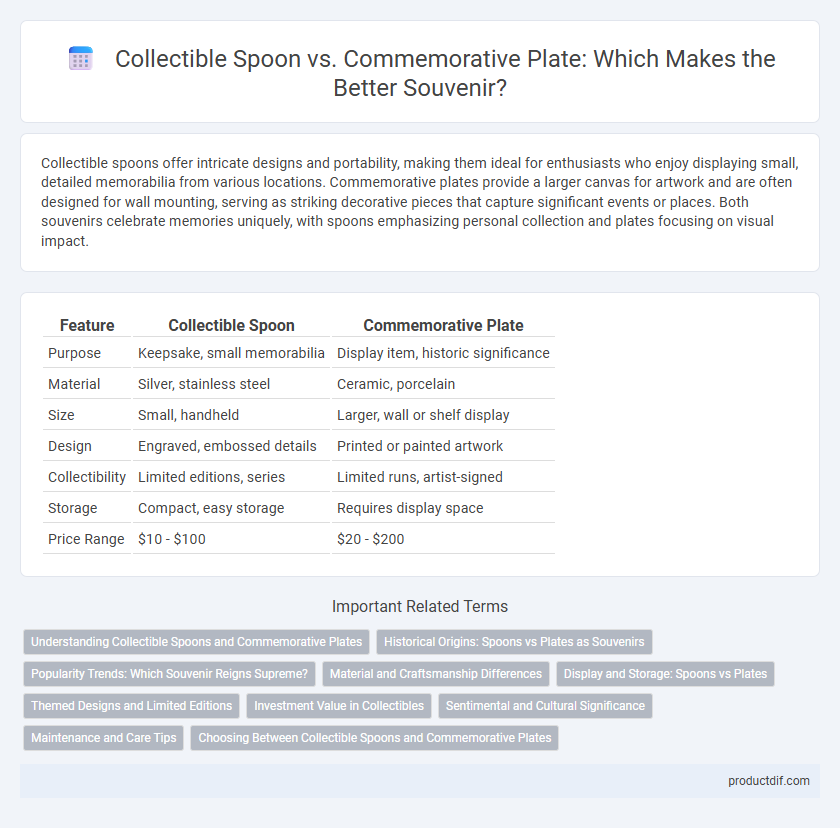 Collectible Spoon vs. Commemorative Plate: Which Makes the Better Souvenir?

Collectible spoons offer intricate designs and portability, making them ideal for enthusiasts who enjoy displaying small, detailed memorabilia from various locations. Commemorative plates provide a larger canvas for artwork and are often designed for wall mounting, serving as striking decorative pieces that capture significant events or places. Both souvenirs celebrate memories uniquely, with spoons emphasizing personal collection and plates focusing on visual impact.

| Feature | Collectible Spoon | Commemorative Plate |
|---|---|---|
| Purpose | Keepsake, small memorabilia | Display item, historic significance |
| Material | Silver, stainless steel | Ceramic, porcelain |
| Size | Small, handheld | Larger, wall or shelf display |
| Design | Engraved, embossed details | Printed or painted artwork |
| Collectibility | Limited editions, series | Limited runs, artist-signed |
| Storage | Compact, easy storage | Requires display space |
| Price Range | \$10 - \$100 | \$20 - \$200 |

Important Related Terms

Understanding Collectible Spoons and Commemorative Plates
Historical Origins: Spoons vs Plates as Souvenirs
Popularity Trends: Which Souvenir Reigns Supreme?
Material and Craftsmanship Differences
Display and Storage: Spoons vs Plates
Themed Designs and Limited Editions
Investment Value in Collectibles
Sentimental and Cultural Significance
Maintenance and Care Tips
Choosing Between Collectible Spoons and Commemorative Plates

productdif.com