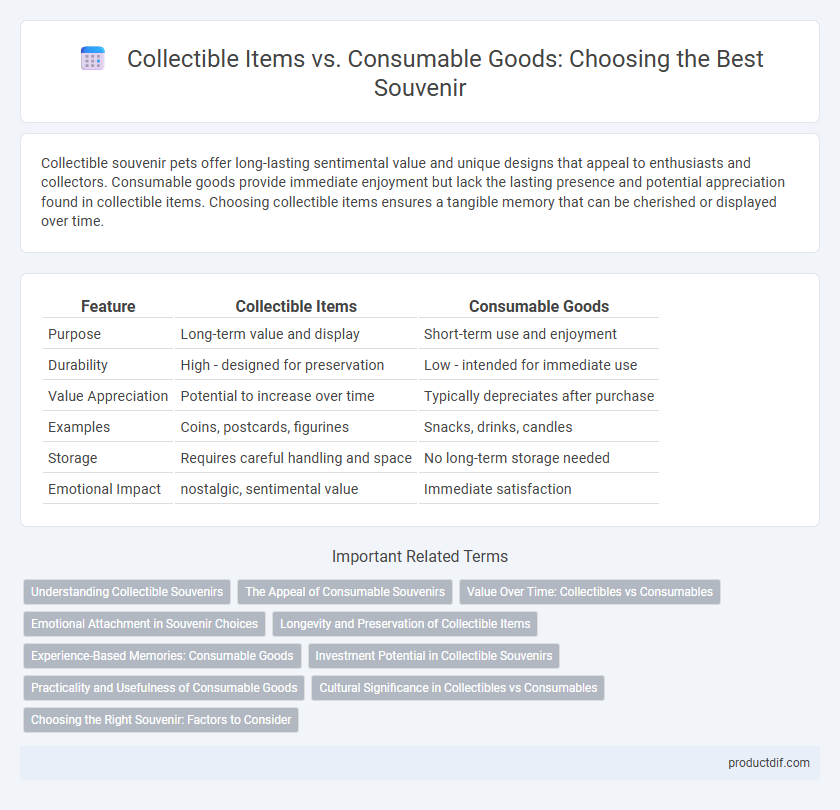 Collectible Items vs. Consumable Goods: Choosing the Best Souvenir

Collectible souvenir pets offer long-lasting sentimental value and unique designs that appeal to enthusiasts and collectors. Consumable goods provide immediate enjoyment but lack the lasting presence and potential appreciation found in collectible items. Choosing collectible items ensures a tangible memory that can be cherished or displayed over time.

| Feature | Collectible Items | Consumable Goods |
|---|---|---|
| Purpose | Long-term value and display | Short-term use and enjoyment |
| Durability | High - designed for preservation | Low - intended for immediate use |
| Value Appreciation | Potential to increase over time | Typically depreciates after purchase |
| Examples | Coins, postcards, figurines | Snacks, drinks, candles |
| Storage | Requires careful handling and space | No long-term storage needed |
| Emotional Impact | nostalgic, sentimental value | Immediate satisfaction |

Important Related Terms

Understanding Collectible Souvenirs
The Appeal of Consumable Souvenirs
Value Over Time: Collectibles vs Consumables
Emotional Attachment in Souvenir Choices
Longevity and Preservation of Collectible Items
Experience-Based Memories: Consumable Goods
Investment Potential in Collectible Souvenirs
Practicality and Usefulness of Consumable Goods
Cultural Significance in Collectibles vs Consumables
Choosing the Right Souvenir: Factors to Consider

productdif.com