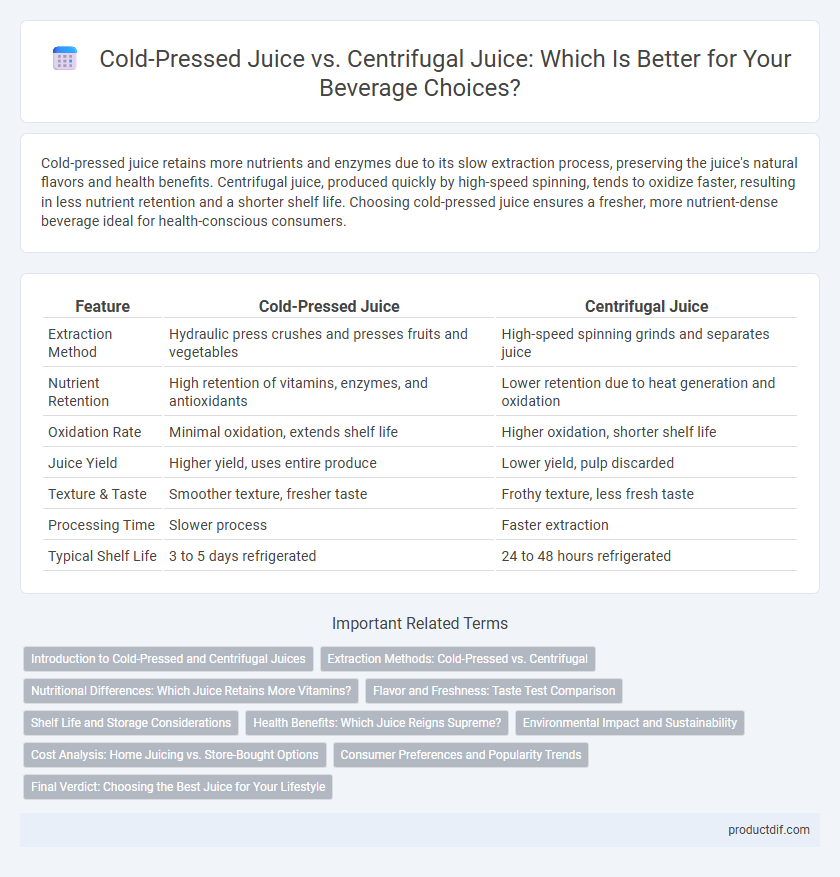 Cold-Pressed Juice vs. Centrifugal Juice: Which Is Better for Your Beverage Choices?

Cold-pressed juice retains more nutrients and enzymes due to its slow extraction process, preserving the juice's natural flavors and health benefits. Centrifugal juice, produced quickly by high-speed spinning, tends to oxidize faster, resulting in less nutrient retention and a shorter shelf life. Choosing cold-pressed juice ensures a fresher, more nutrient-dense beverage ideal for health-conscious consumers.

| Feature | Cold-Pressed Juice | Centrifugal Juice |
|---|---|---|
| Extraction Method | Hydraulic press crushes and presses fruits and vegetables | High-speed spinning grinds and separates juice |
| Nutrient Retention | High retention of vitamins, enzymes, and antioxidants | Lower retention due to heat generation and oxidation |
| Oxidation Rate | Minimal oxidation, extends shelf life | Higher oxidation, shorter shelf life |
| Juice Yield | Higher yield, uses entire produce | Lower yield, pulp discarded |
| Texture & Taste | Smoother texture, fresher taste | Frothy texture, less fresh taste |
| Processing Time | Slower process | Faster extraction |
| Typical Shelf Life | 3 to 5 days refrigerated | 24 to 48 hours refrigerated |

Important Related Terms

Introduction to Cold-Pressed and Centrifugal Juices
Extraction Methods: Cold-Pressed vs. Centrifugal
Nutritional Differences: Which Juice Retains More Vitamins?
Flavor and Freshness: Taste Test Comparison
Shelf Life and Storage Considerations
Health Benefits: Which Juice Reigns Supreme?
Environmental Impact and Sustainability
Cost Analysis: Home Juicing vs. Store-Bought Options
Consumer Preferences and Popularity Trends
Final Verdict: Choosing the Best Juice for Your Lifestyle

productdif.com